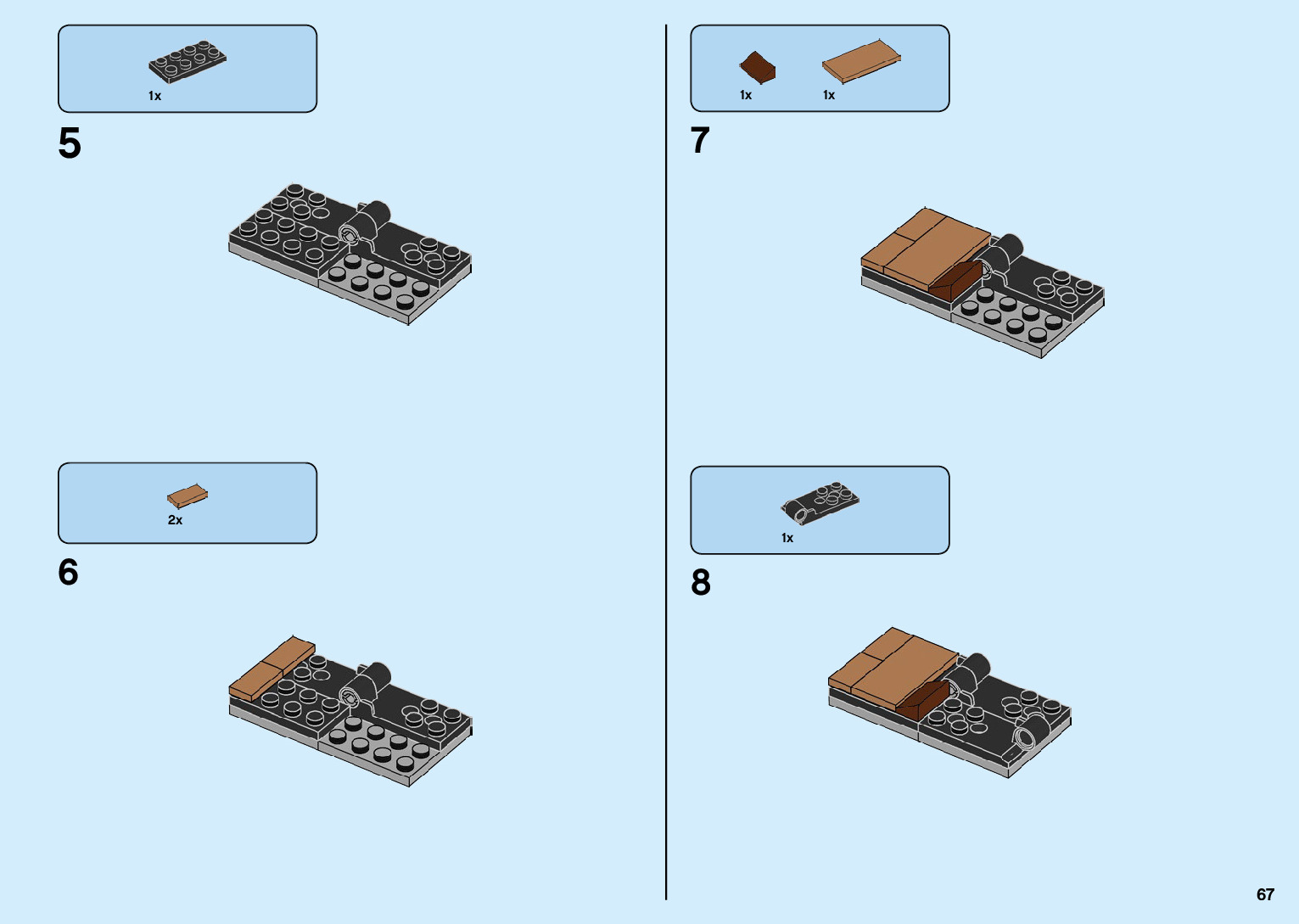 1x

5

2x

6

1x 1x

7

1x

8

67