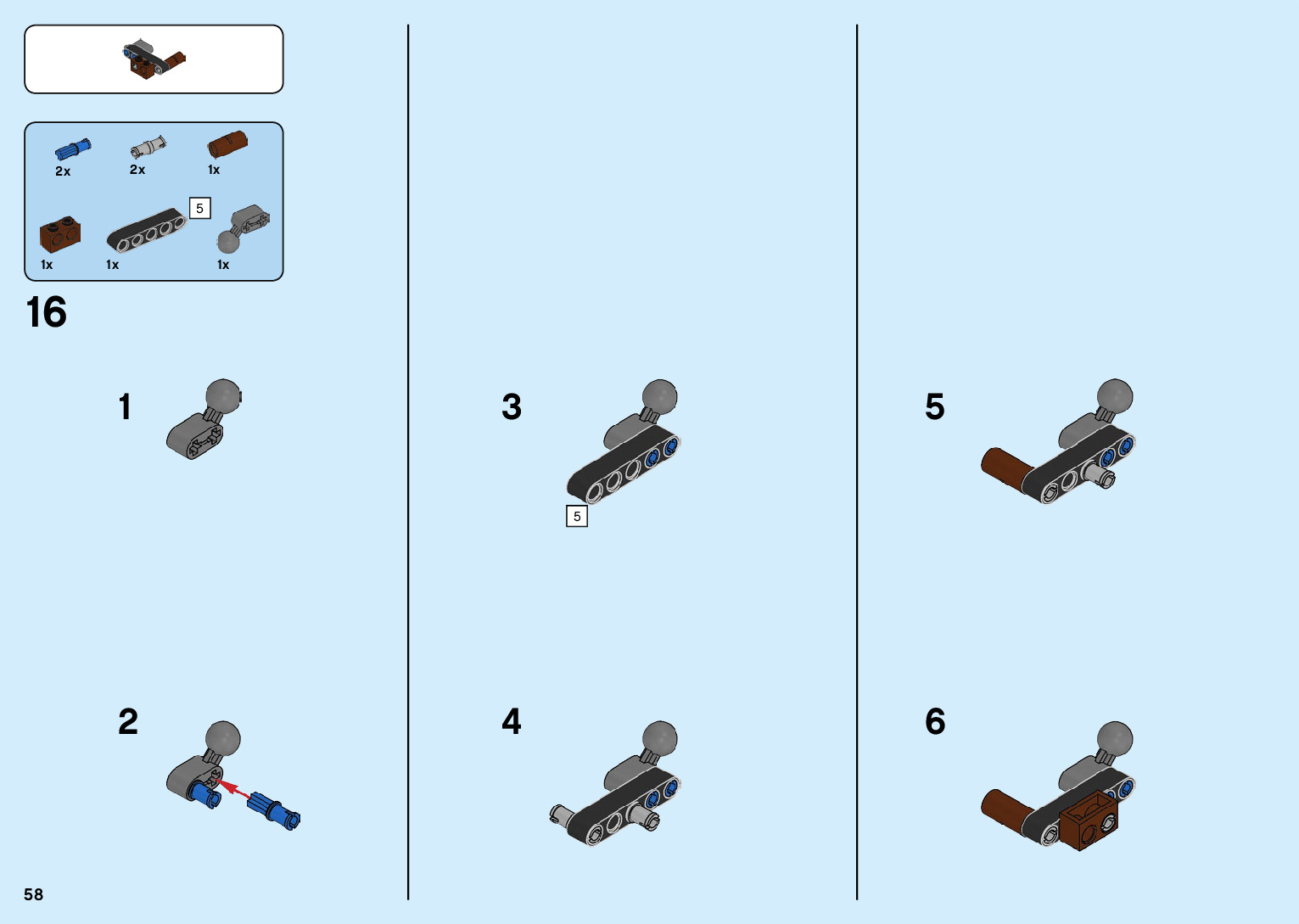 2x 2x 1x

5

1x 1x 1x

16

1

2

3

5

4

5

6

58