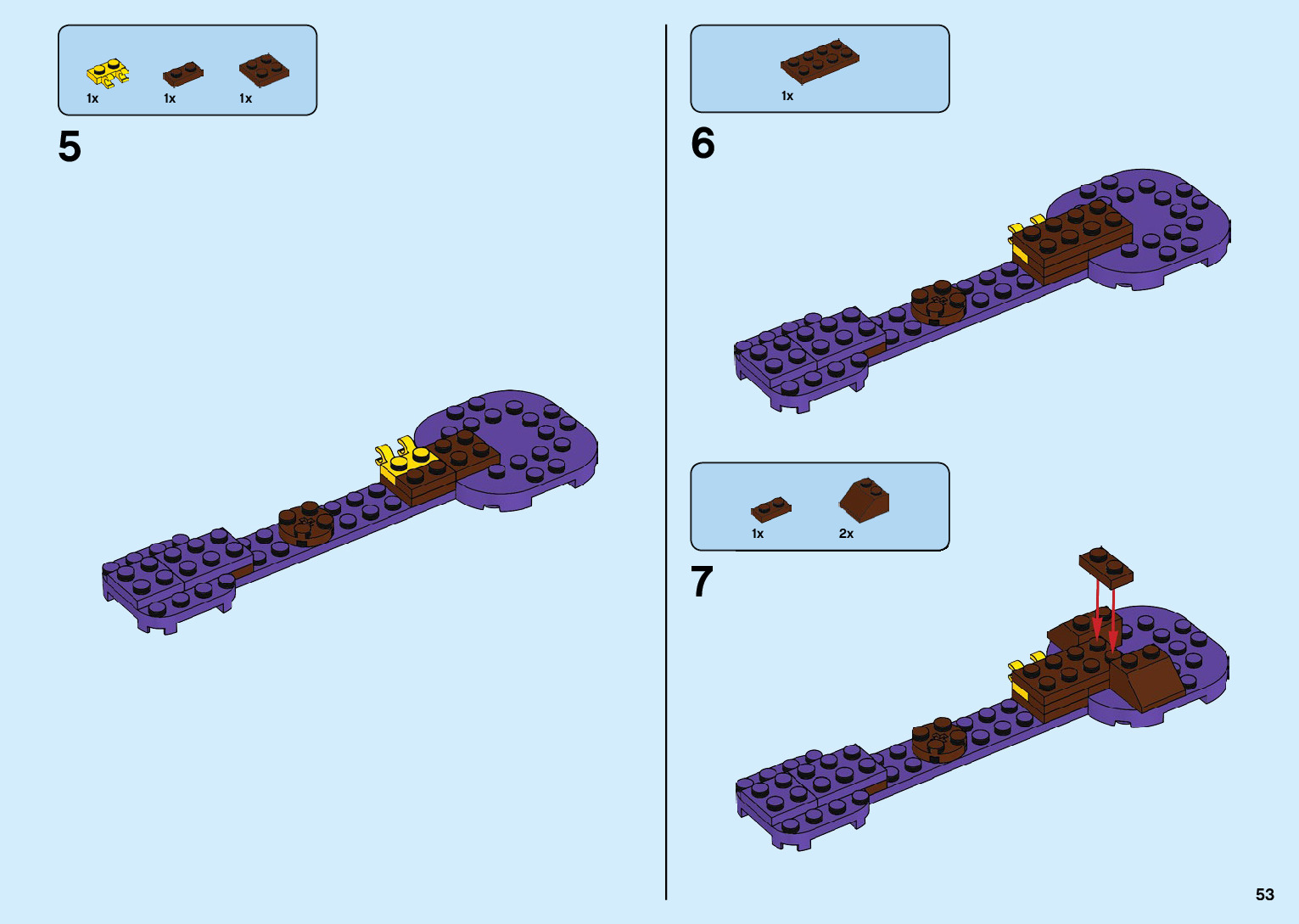 1x 1x 1x

5

1x

6

1x 2x

7

53