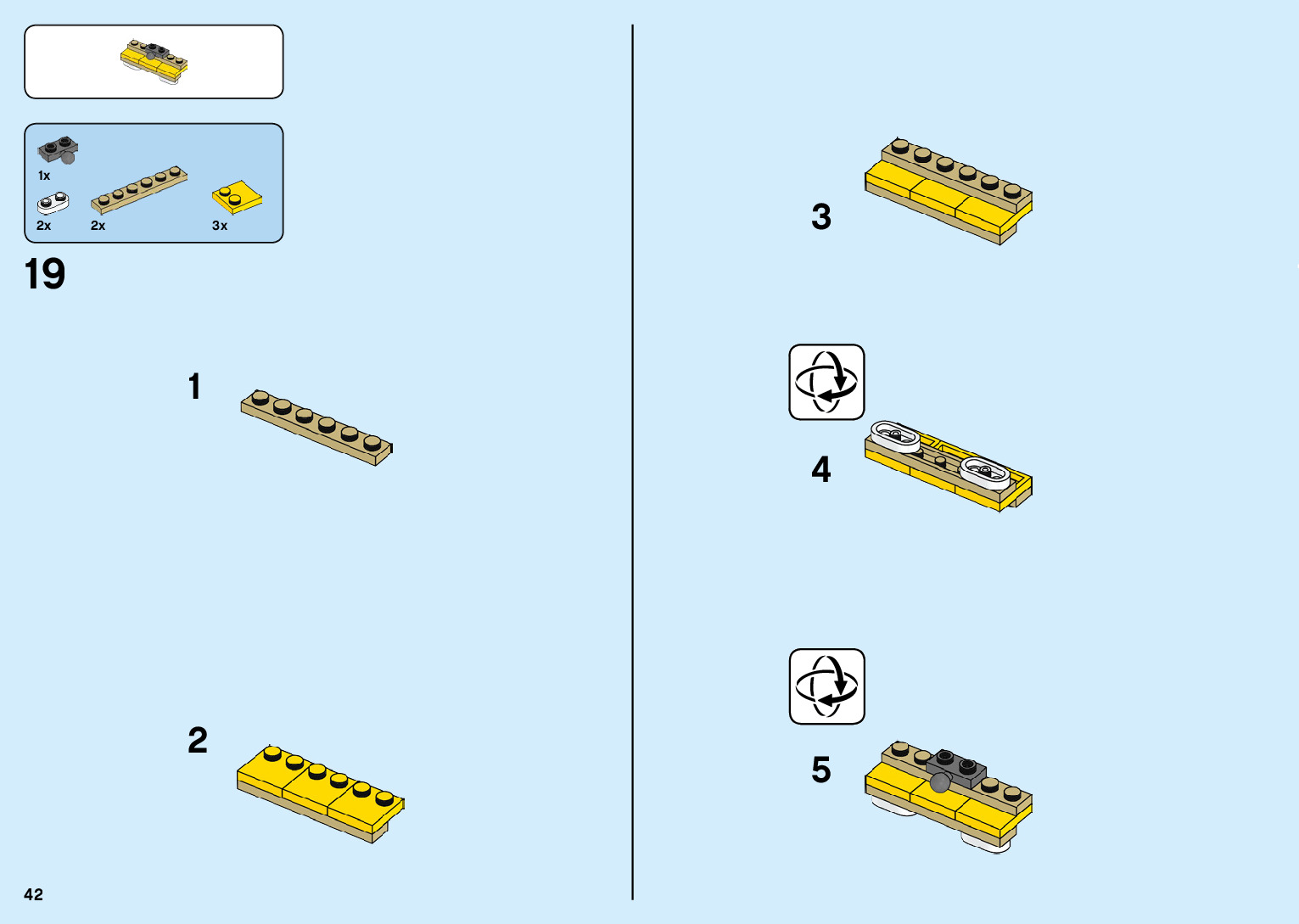 1x
2x
2x
3x

19

1

2

3

4

5

42