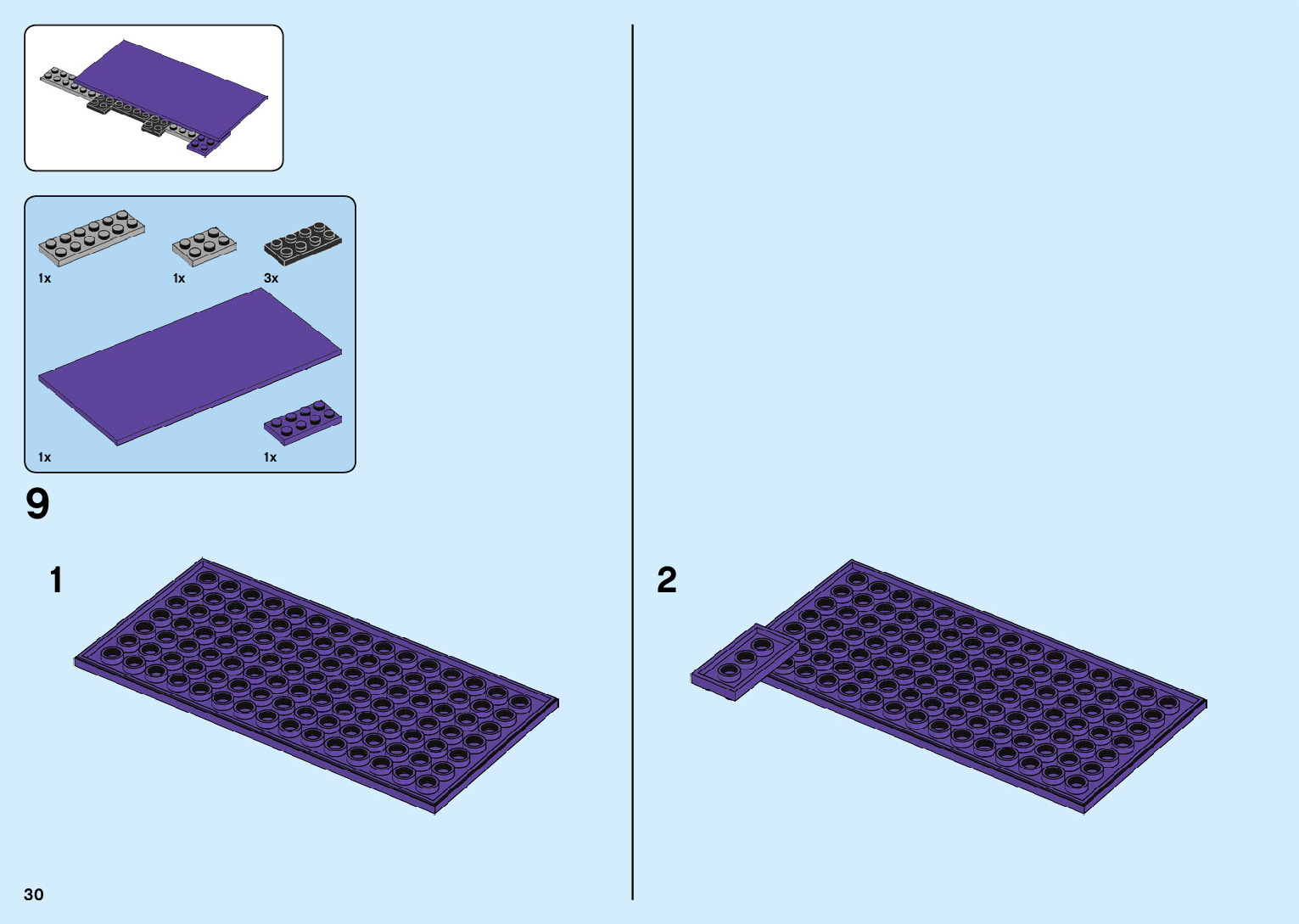 1x
1x
3x
1x
1x

9

1

2

30