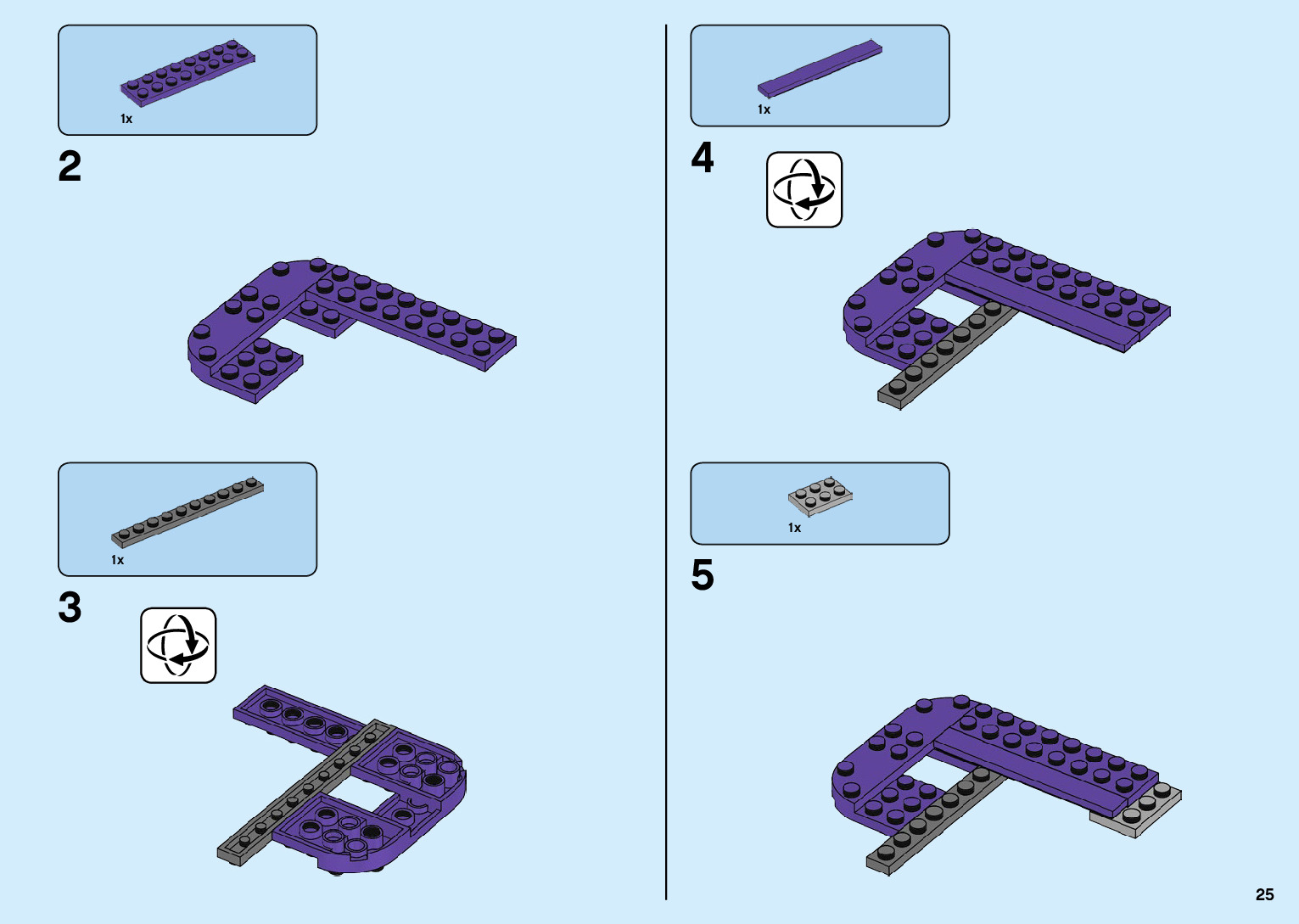 1x

2

1x

3

1x

4

1x

5

25