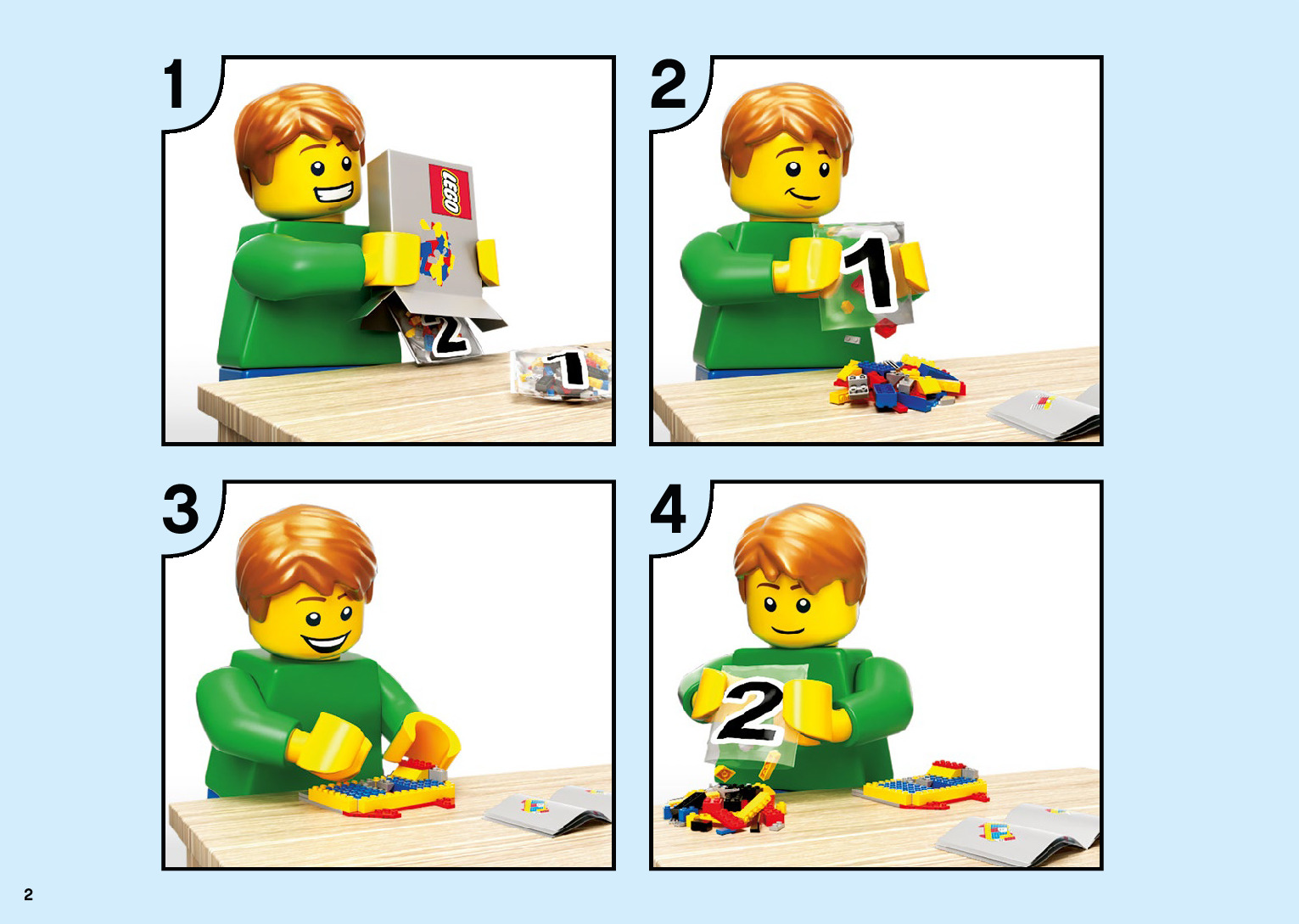 1

LEGO

2

1

2

1

3

4

2

2