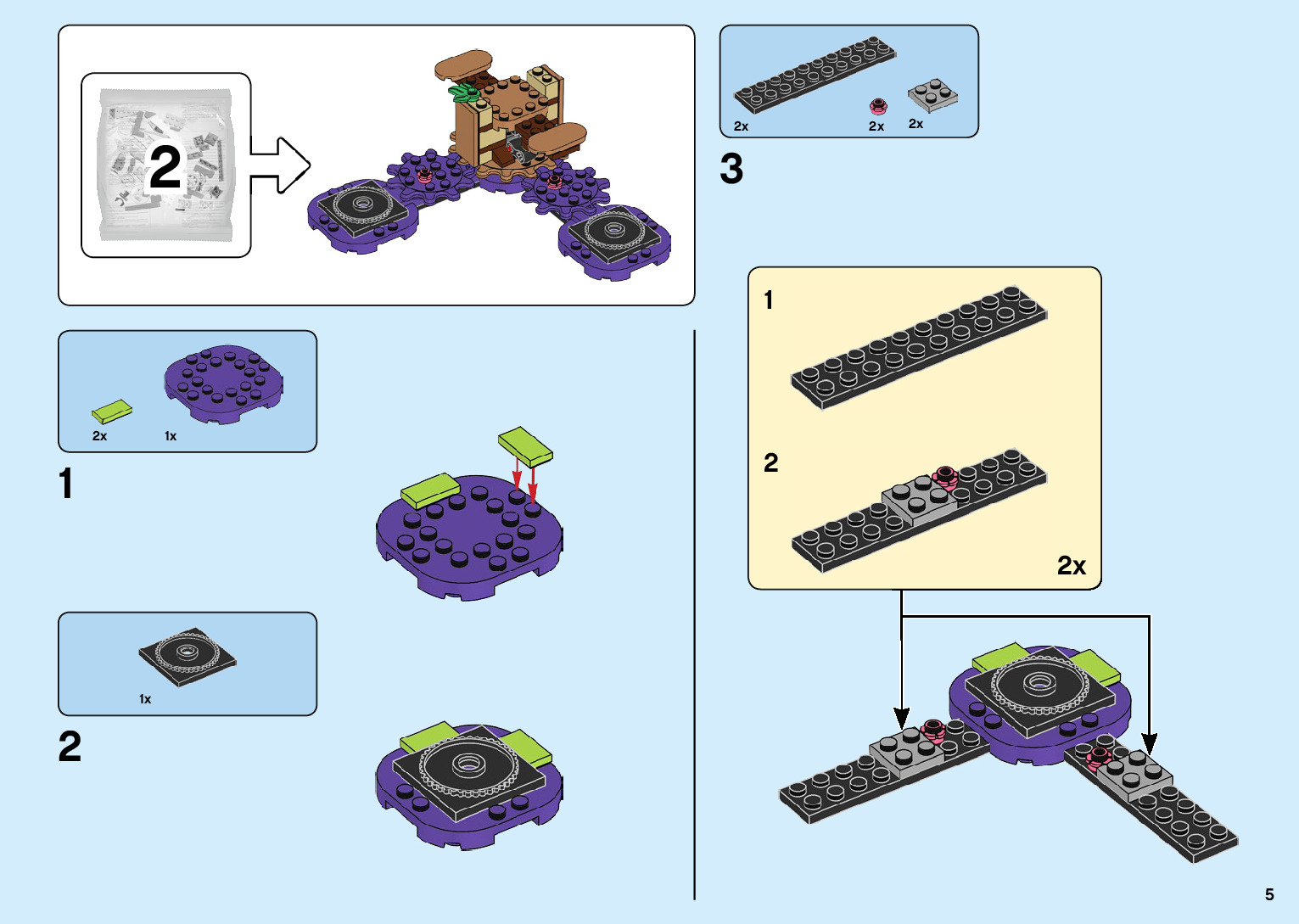 2

2x 1x

1

1x

2

2x 2x 2x

3

1

2

2x

5