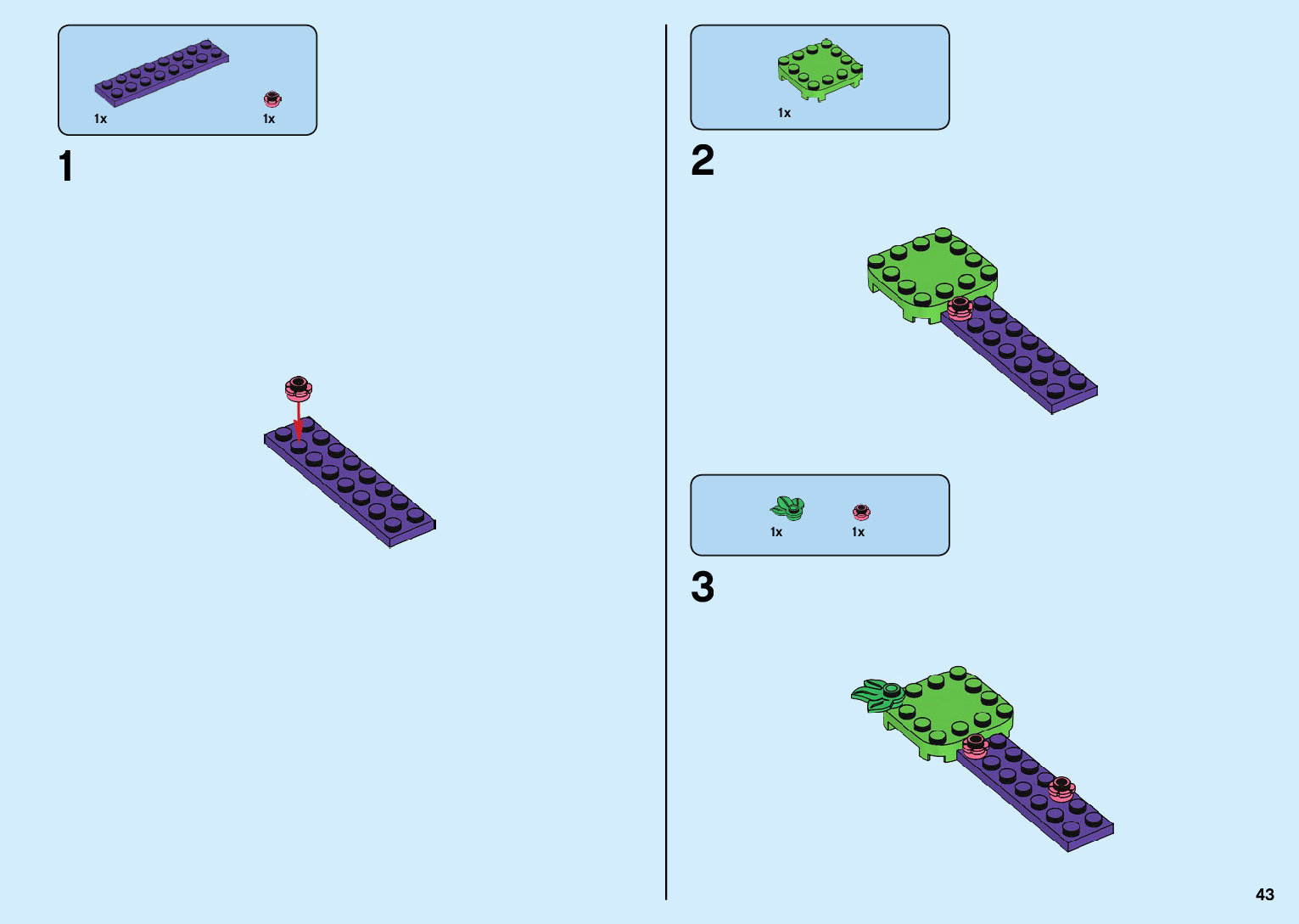 1x 1x

1

1x

2

1x 1x

3

43