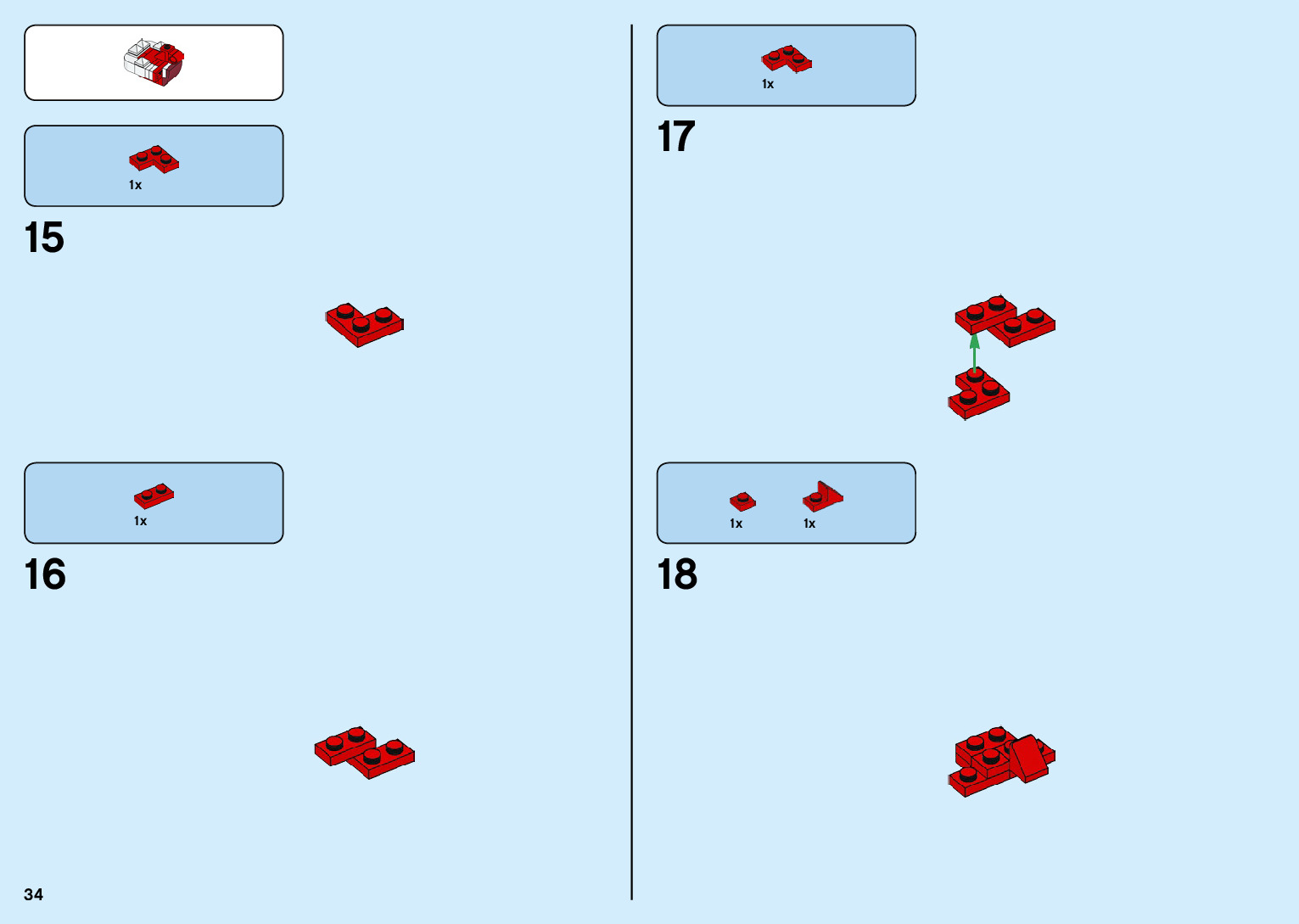 1x

15

1x

16

34

1x

17

1x 1x

18