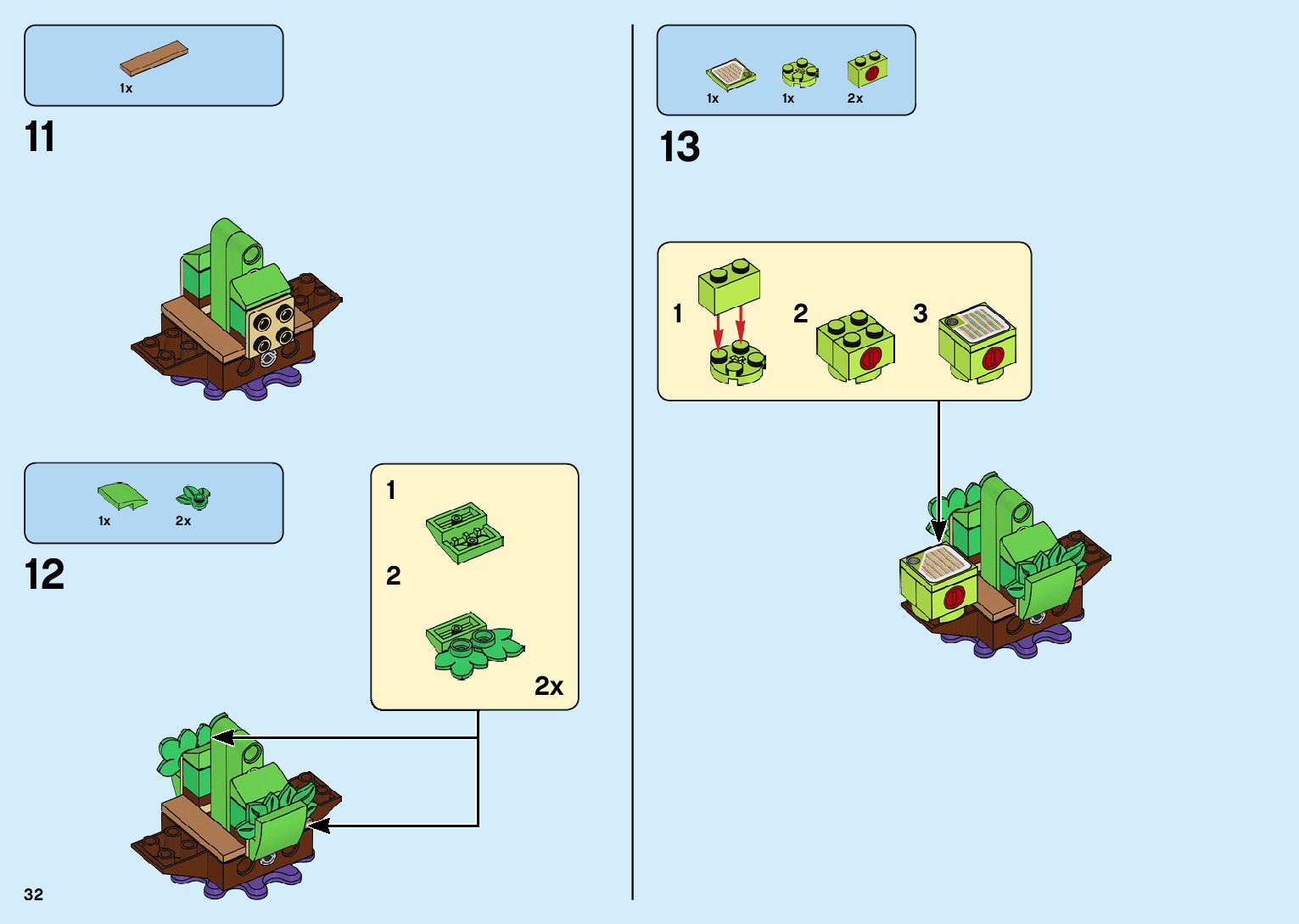 1x

11

1x 2x

12

1

2

2x

32

1x 1x 2x

13

1 2 3