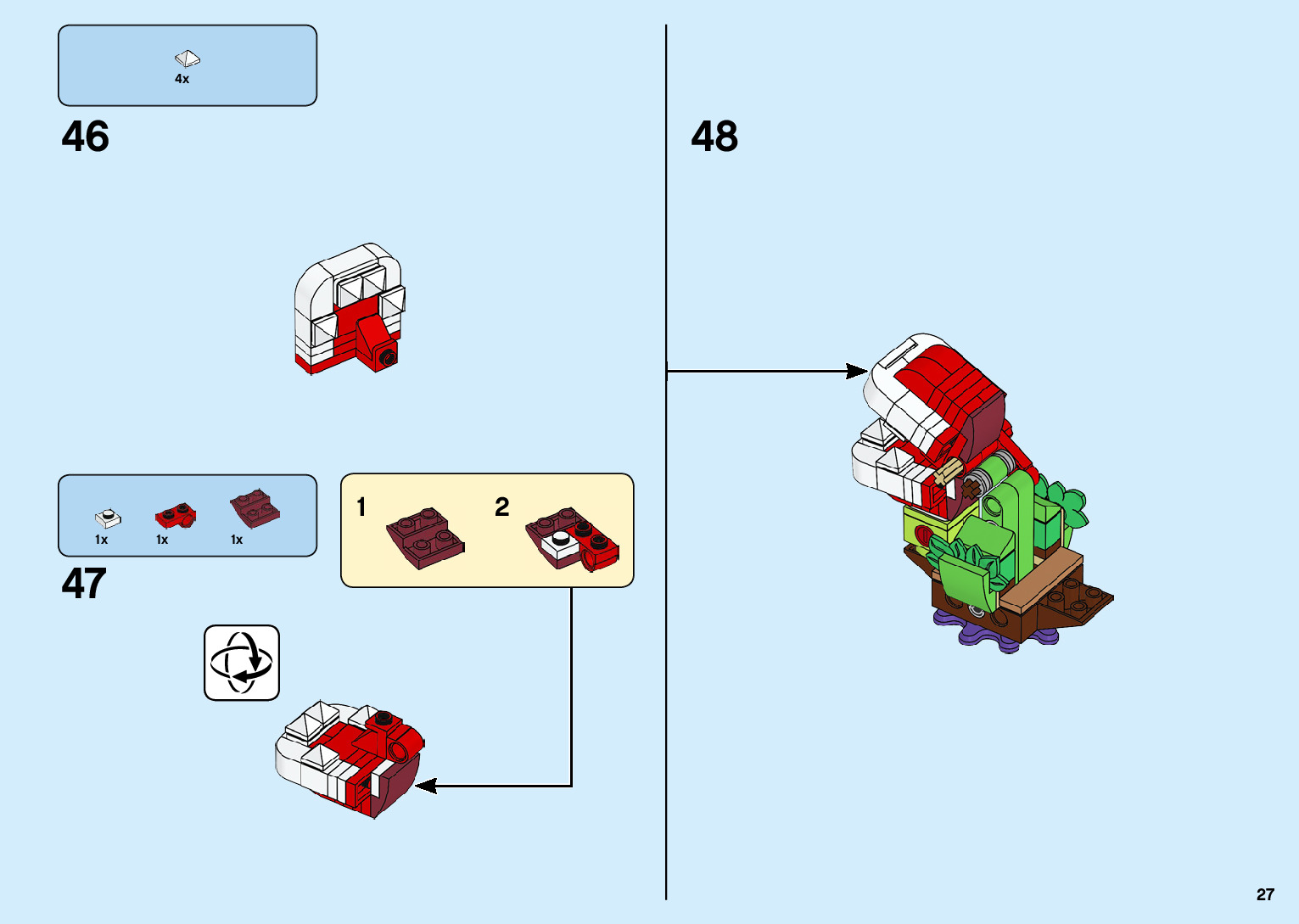 4x

46

1x 1x 1x

47

1 2

48

27