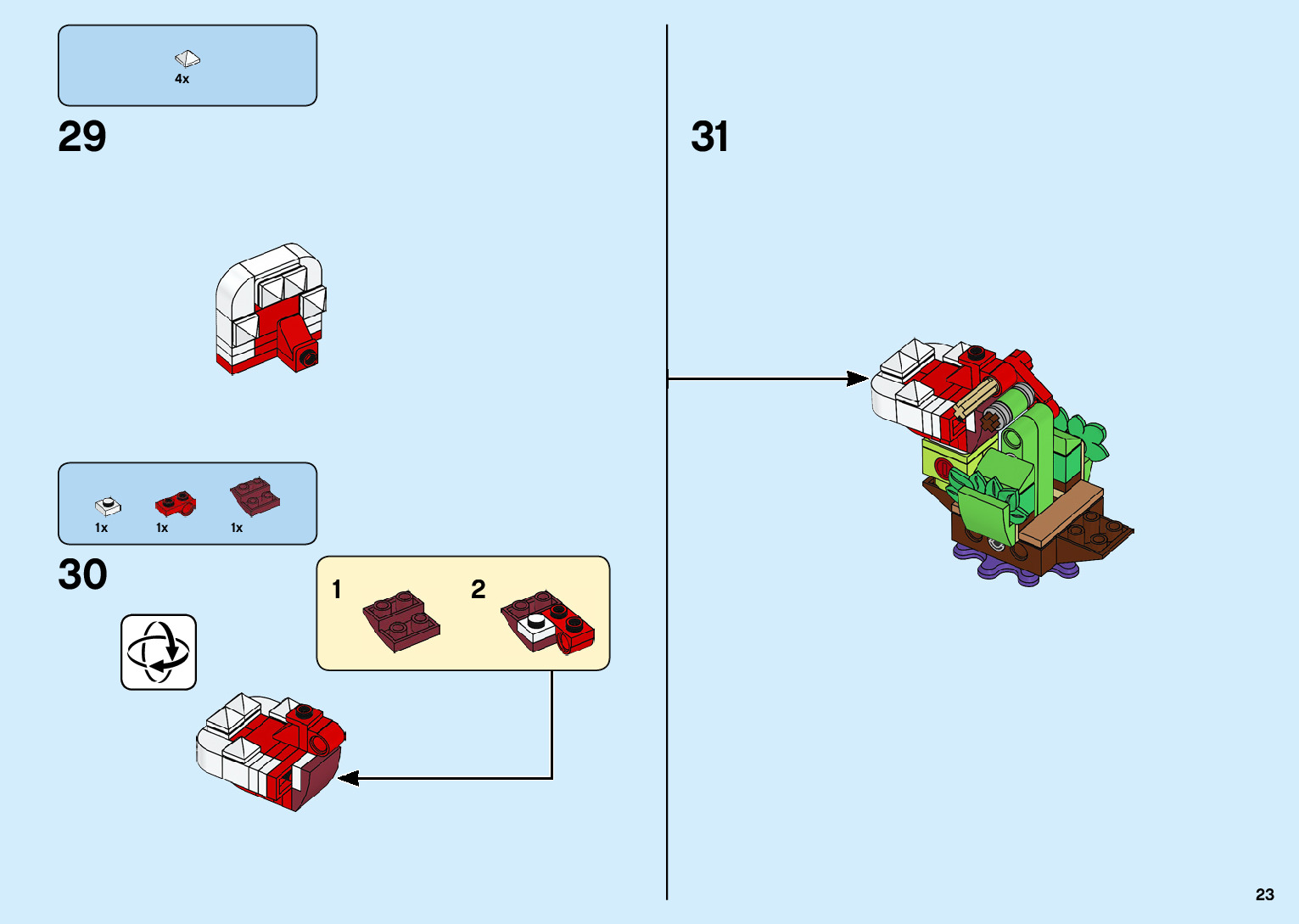 4x

29

1x 1x 1x

30

1

2

31

23