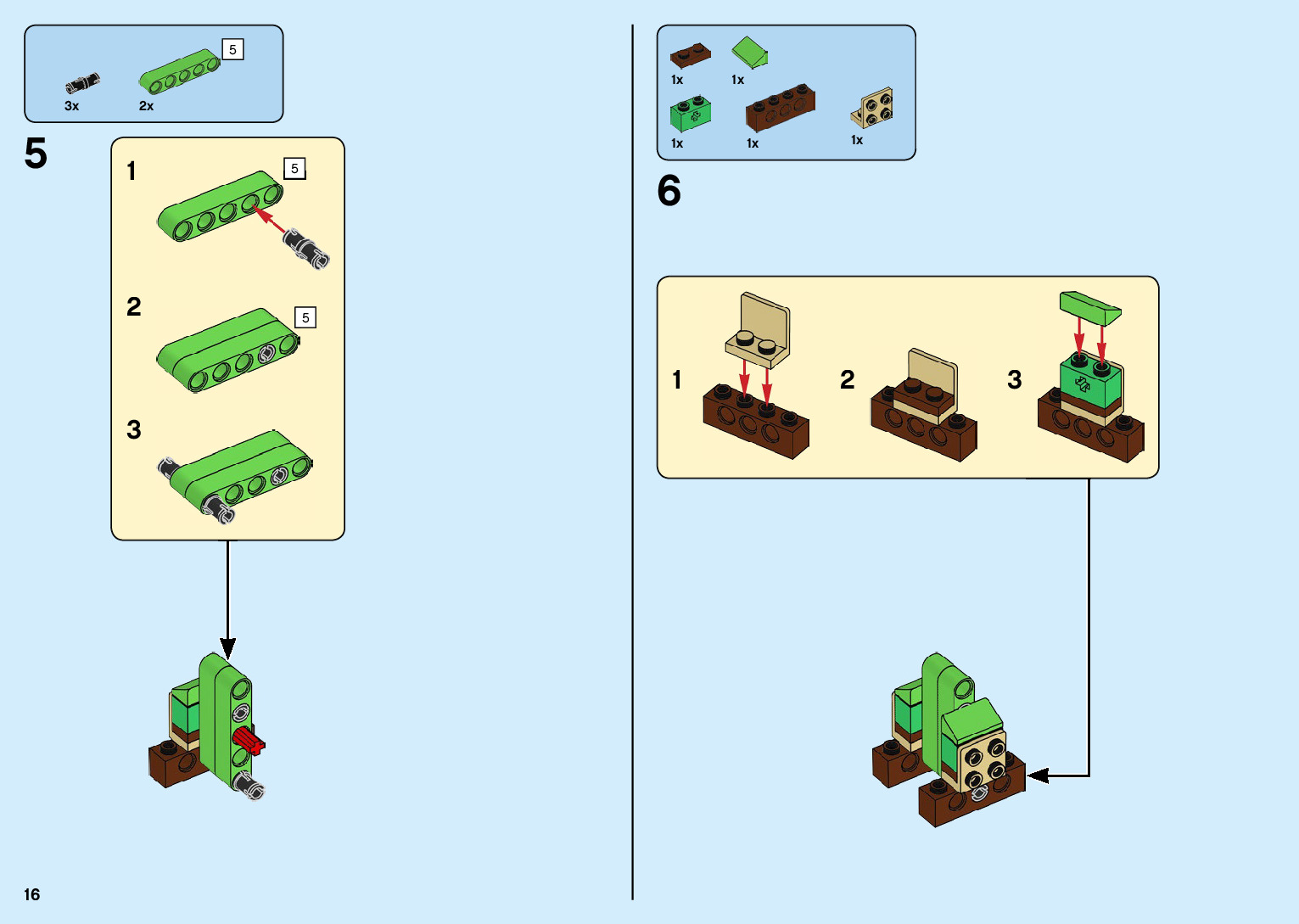 3x 2x 5

5

1 5

2 5

3

16

1x 1x

1x 1x 1x

6

1

2

3