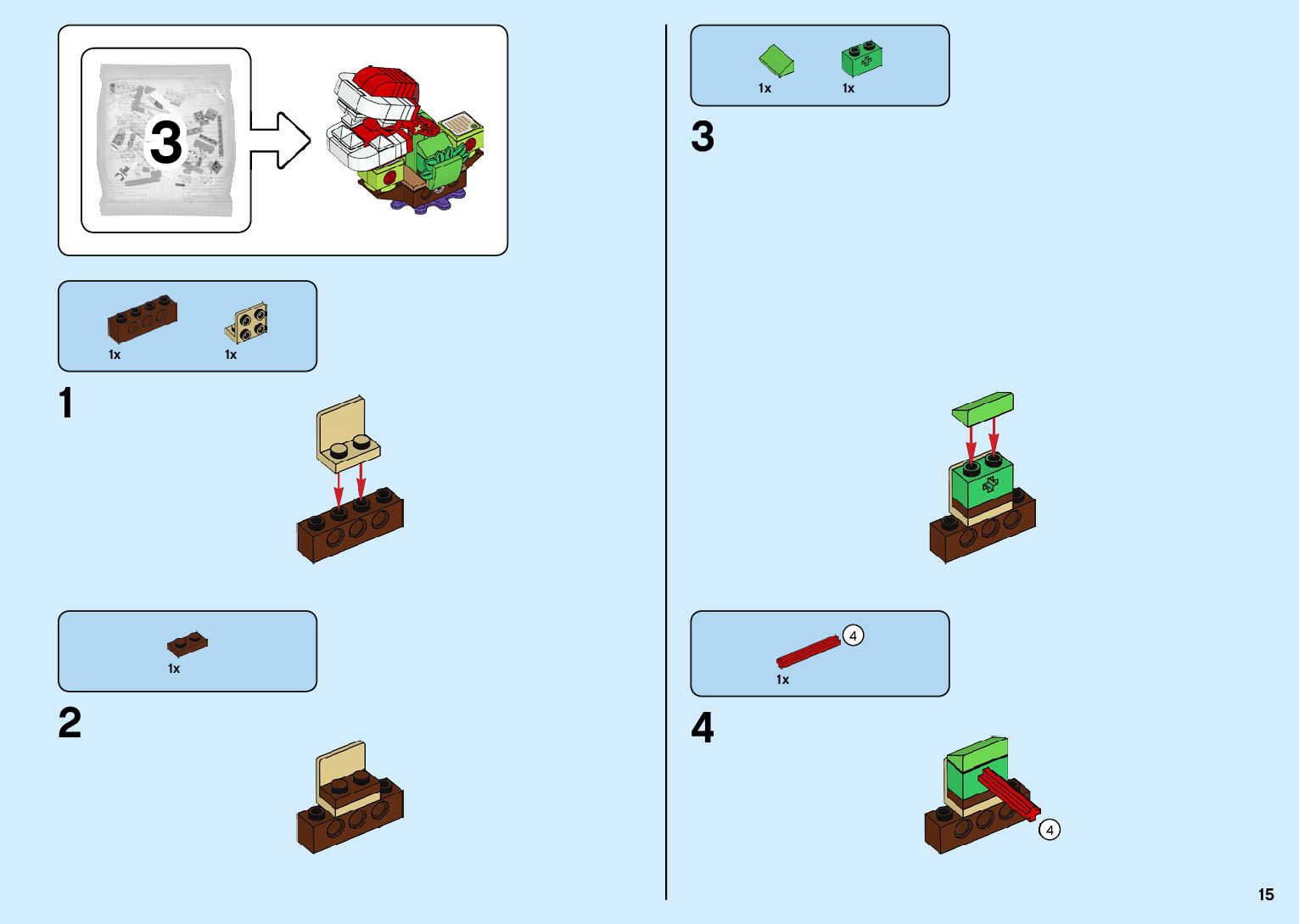 3

1x
1x

1

1x

2

1x
1x

3

4
1x

4

4

15