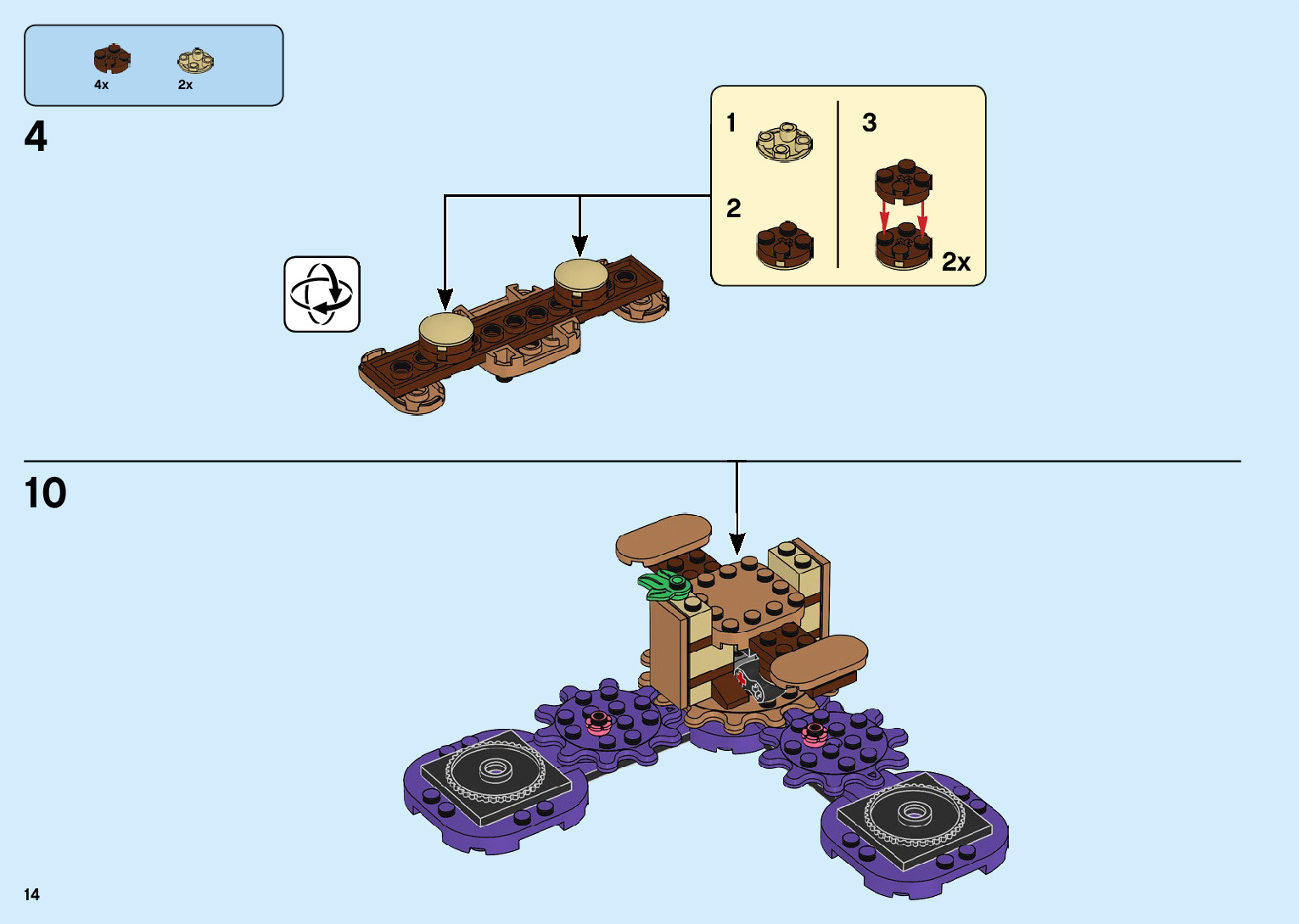 4x
2x

4

1

2

3

2x

10

14