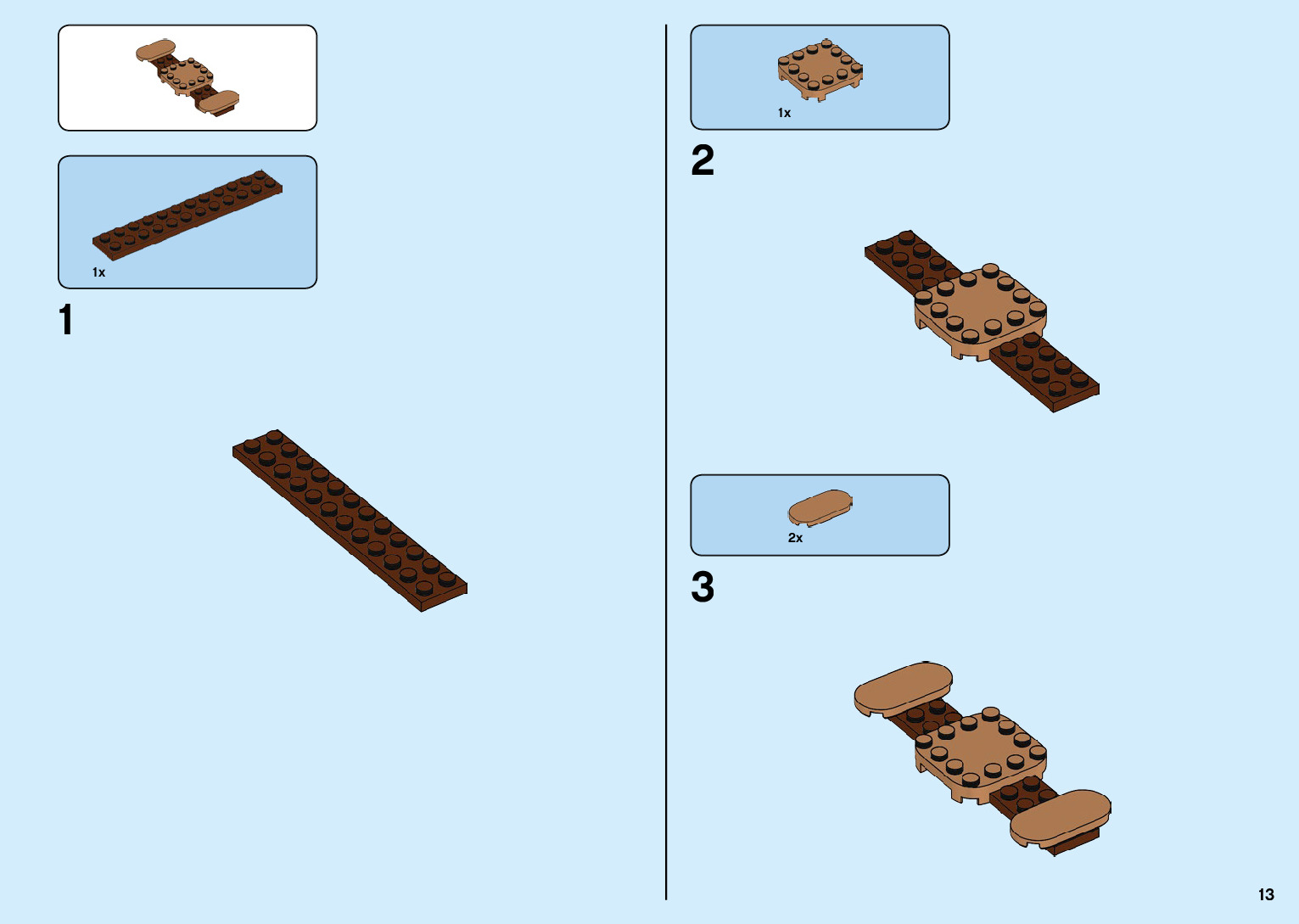 1x

1

1x

2

2x

3

13