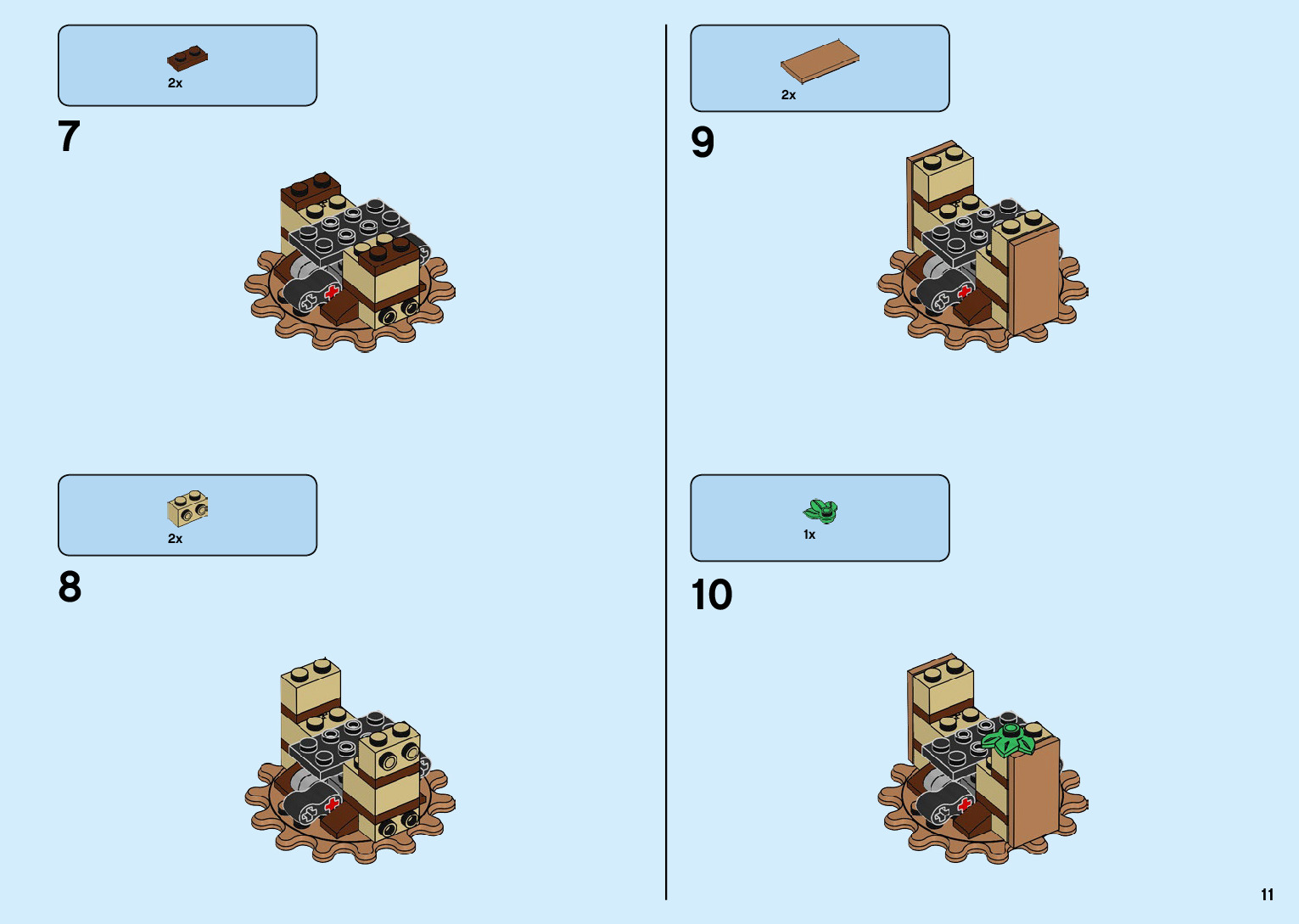 2x

7

2x

8

2x

9

1x

10

11