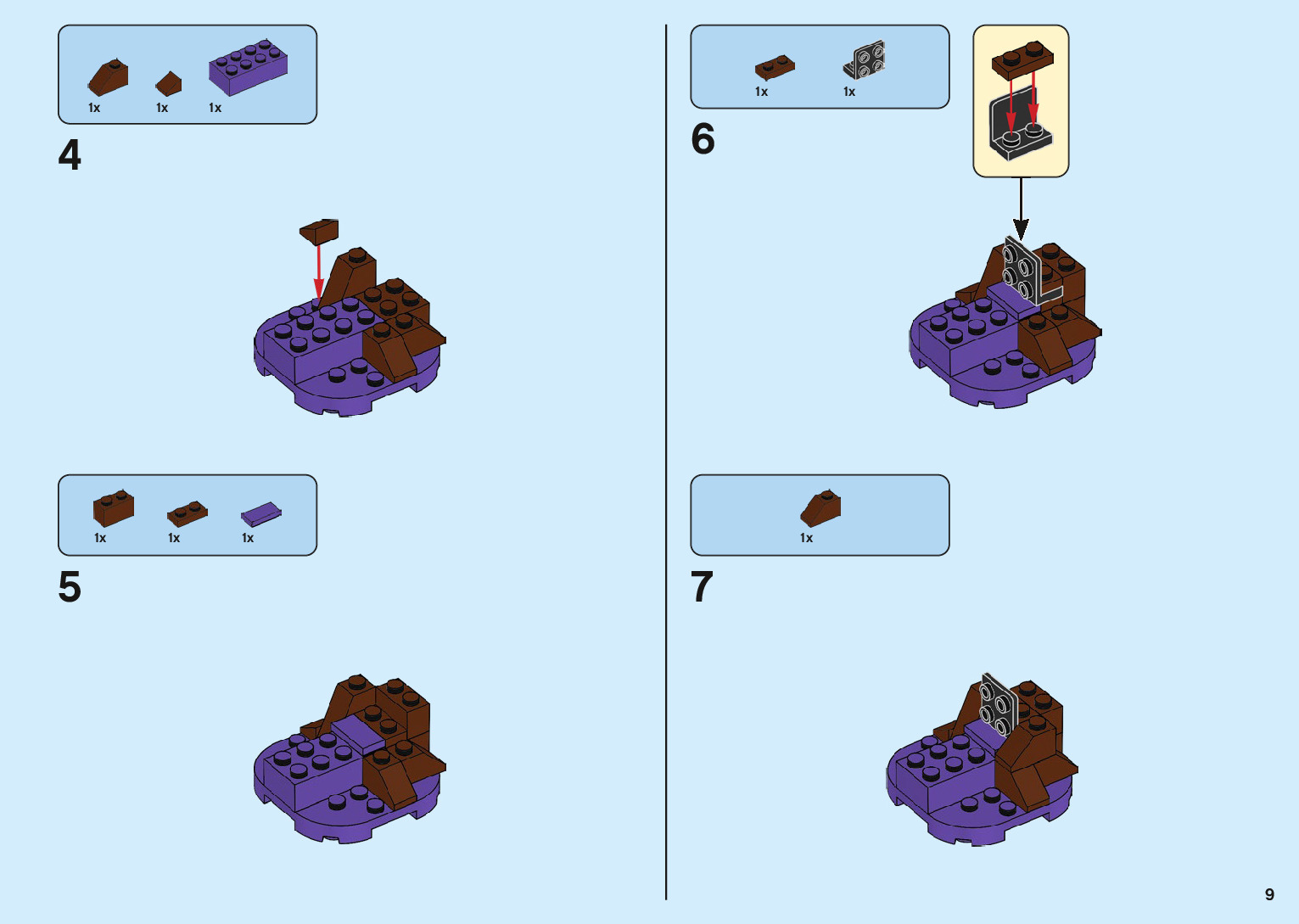 1x 1x 1x

4

1x 1x 1x

5

1x 1x

6

1x

7

9