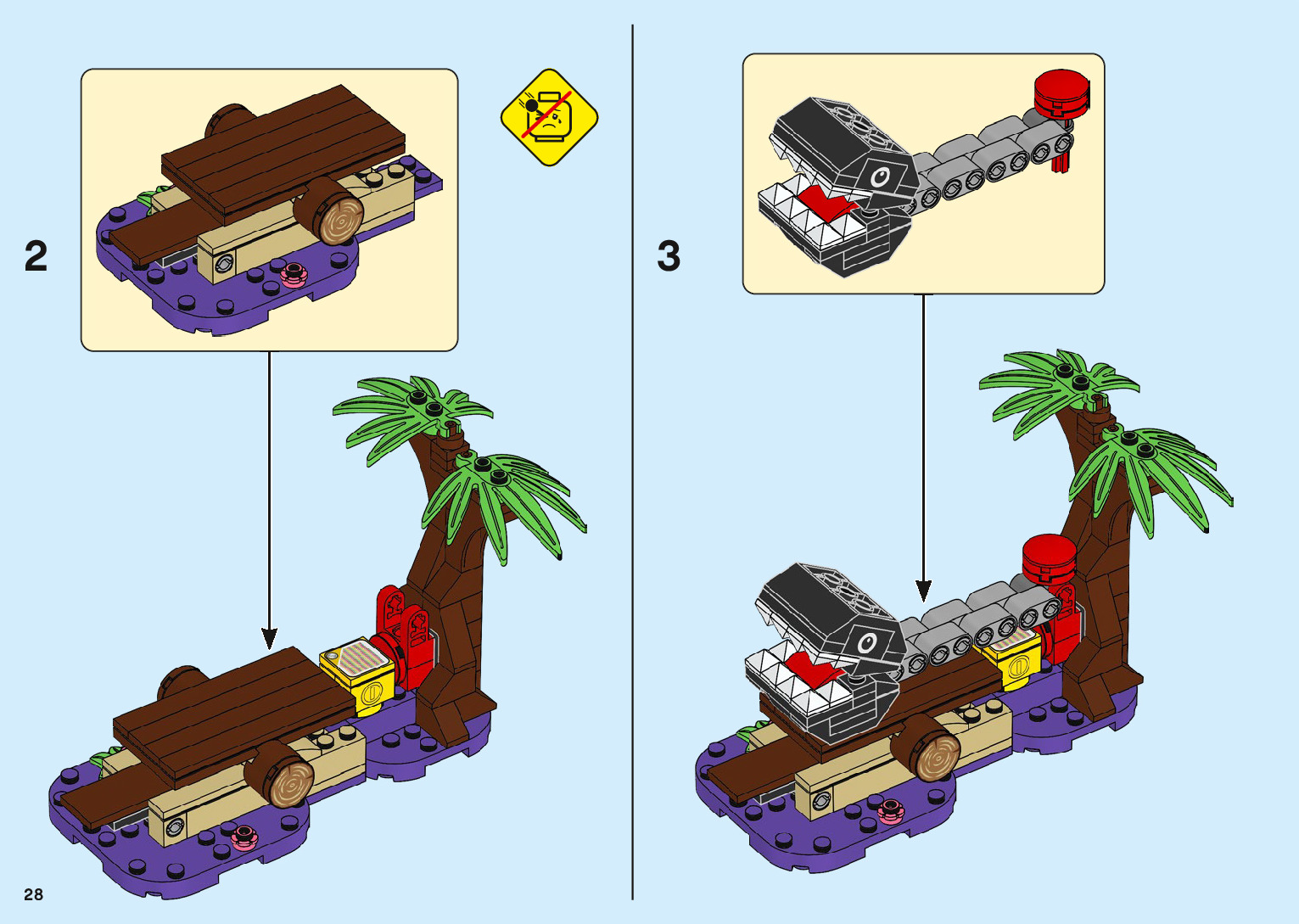 2

3

28