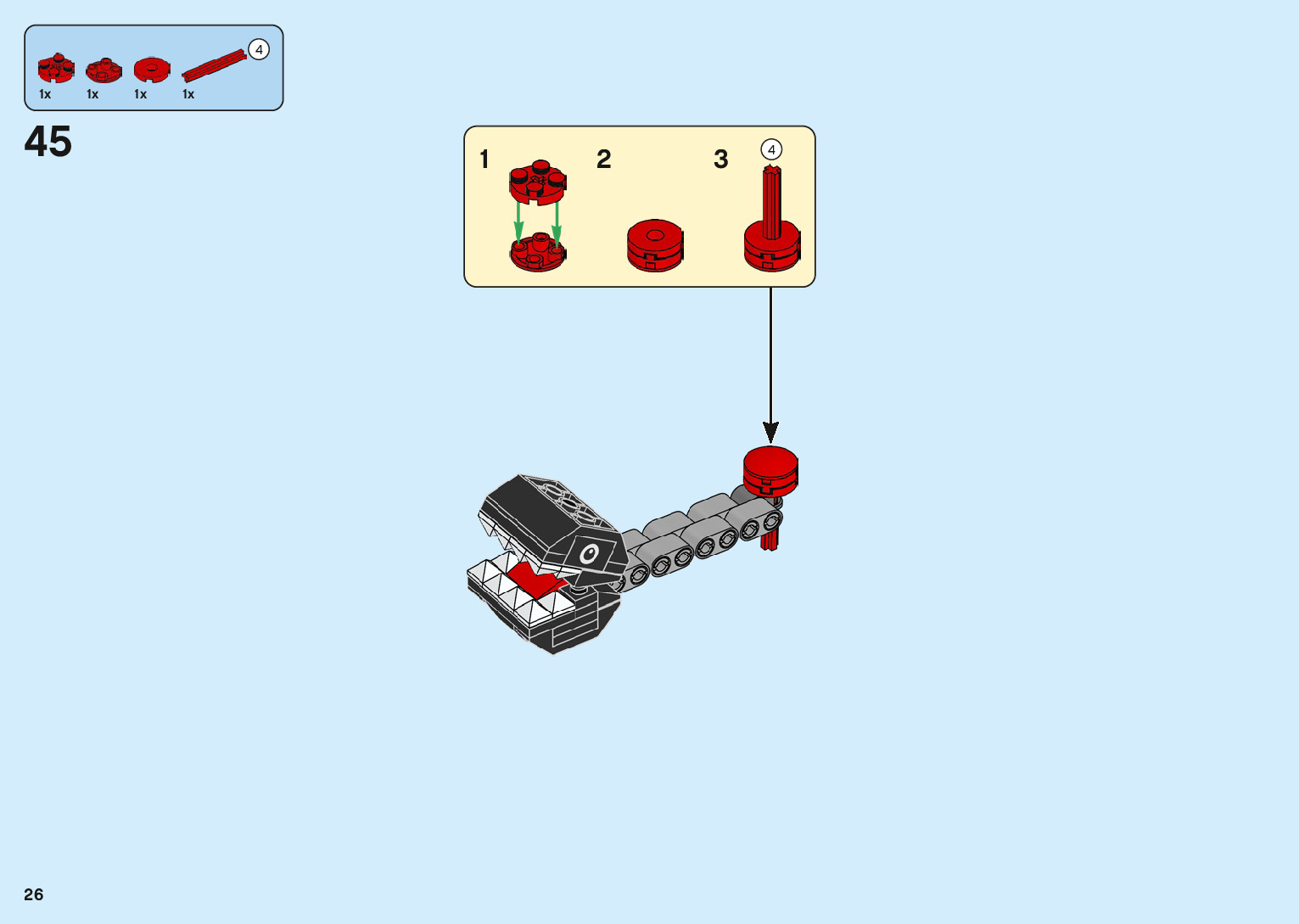 4

1x 1x 1x 1x

45

1

2

3

4

26