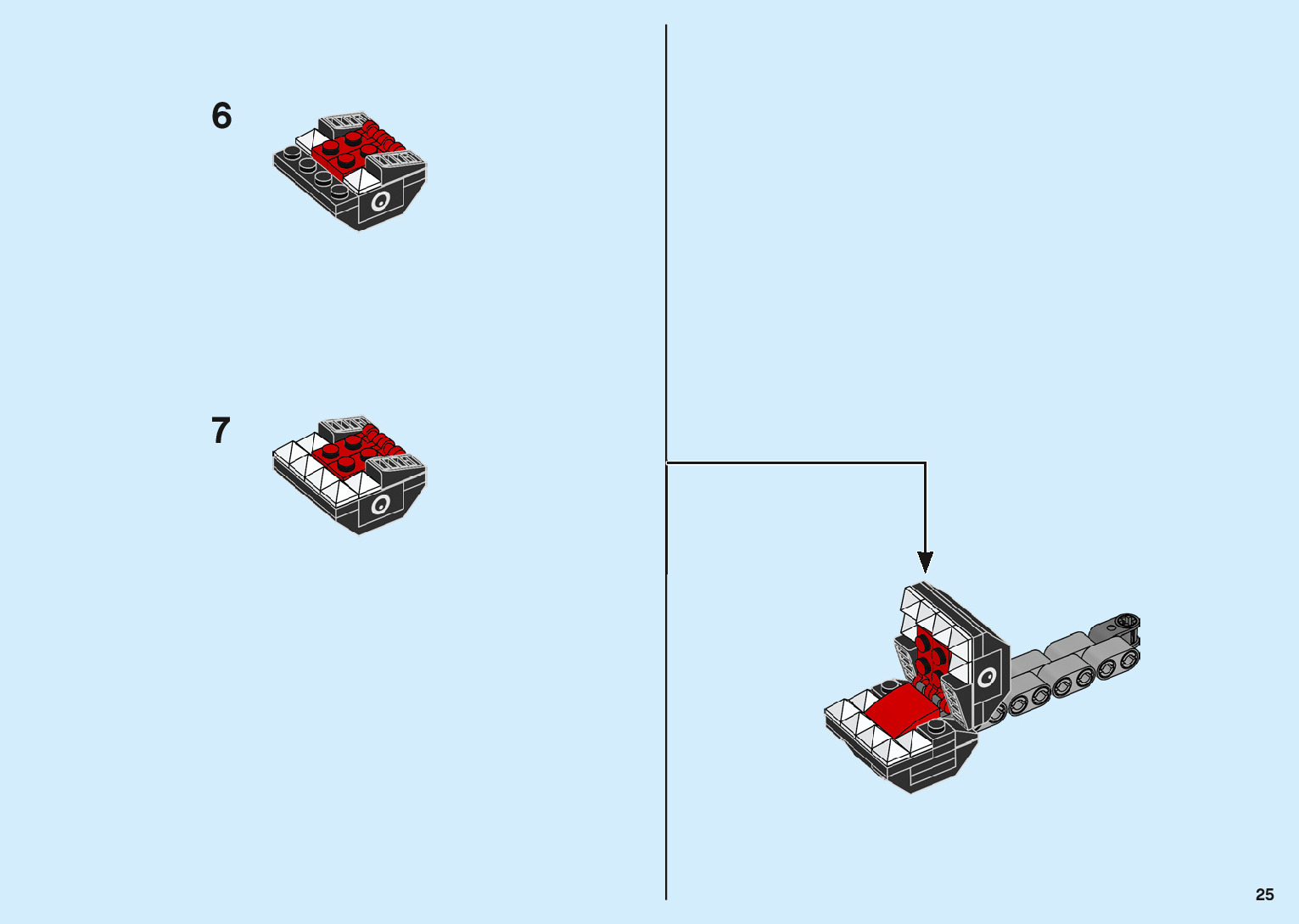 6

7

25