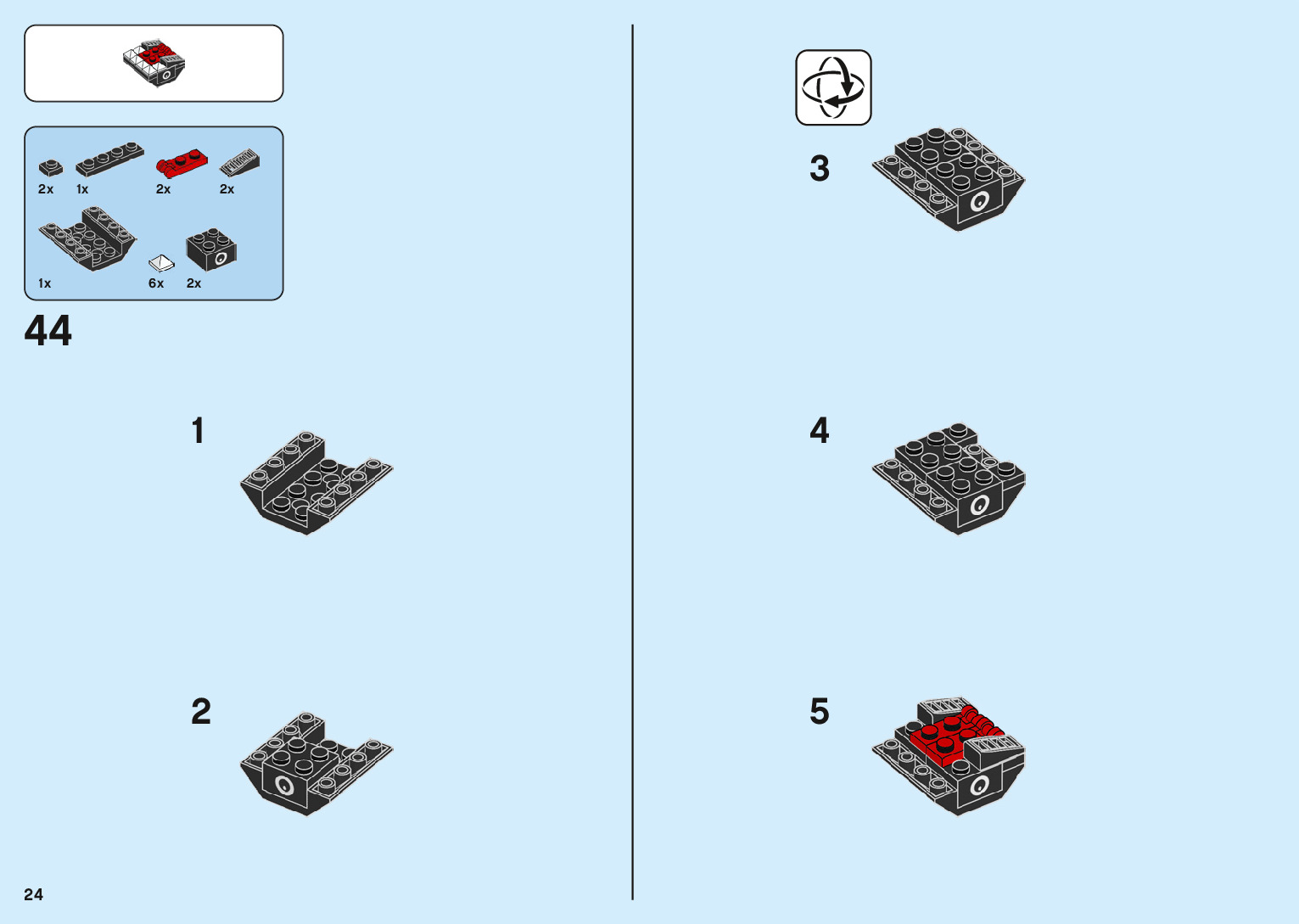 2x 1x 2x 2x

1x 6x 2x

44

1

2

3

4

5

24