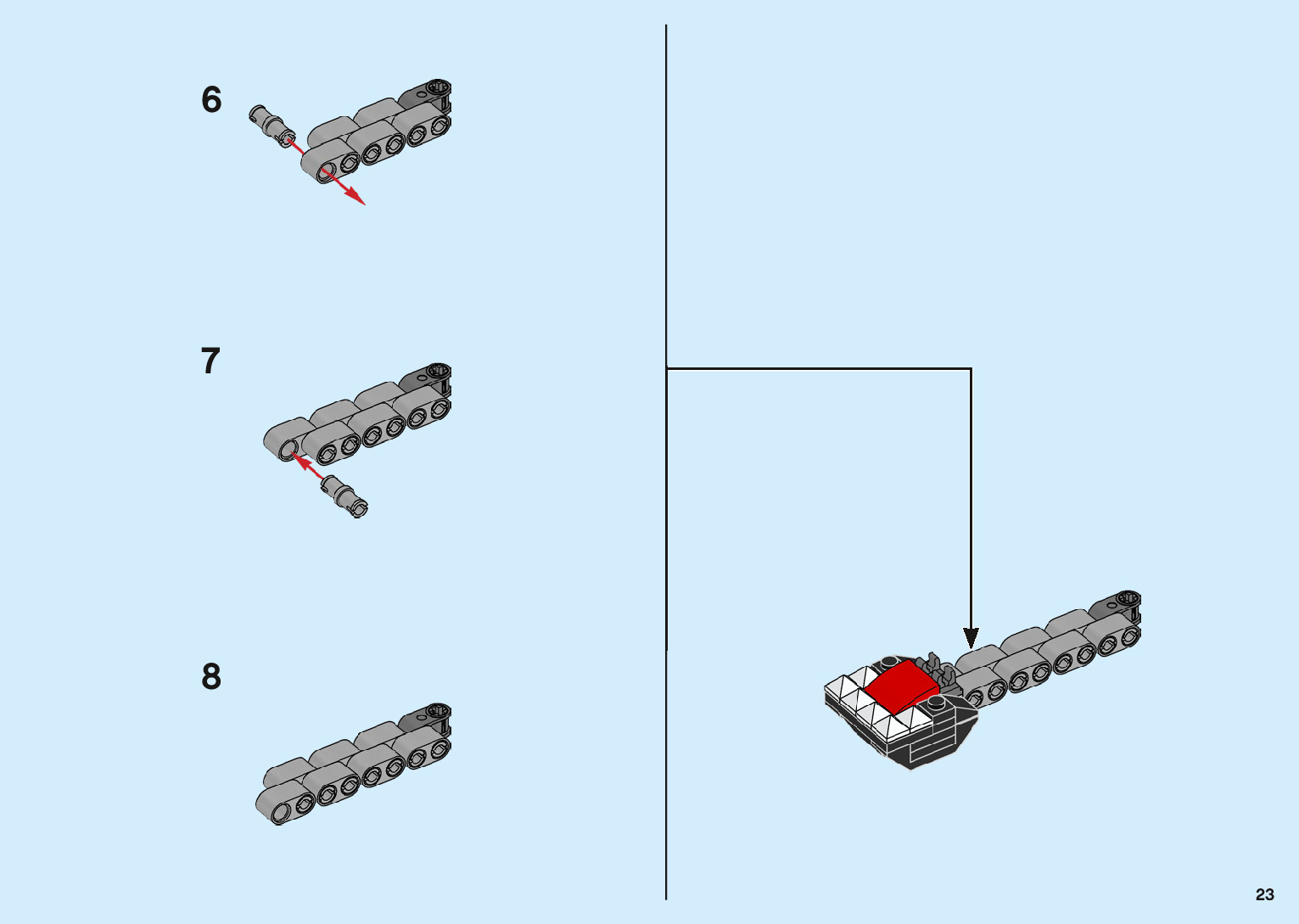 6

7

8

23