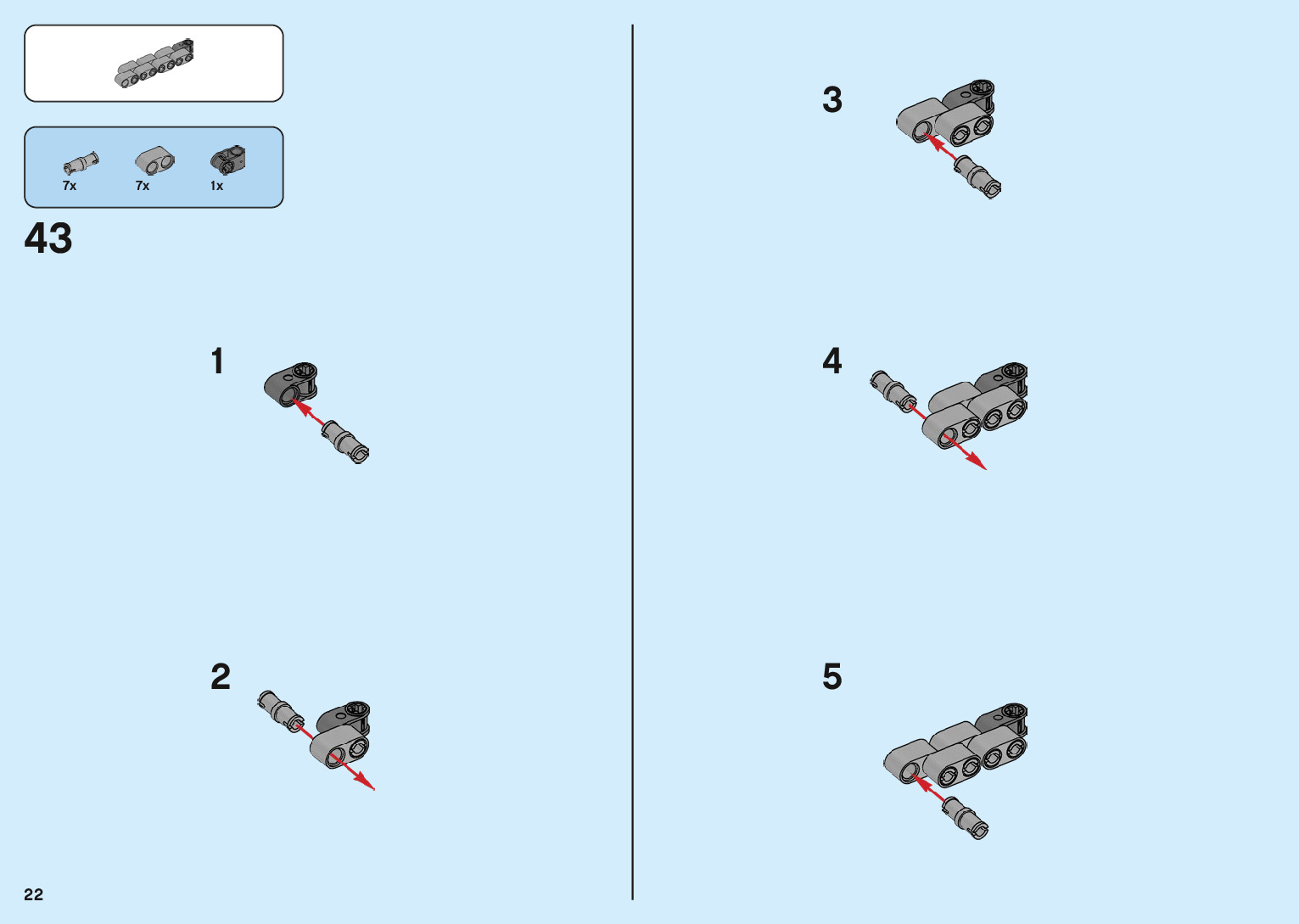 7x 7x 1x

43

1

2

3

4

5

22