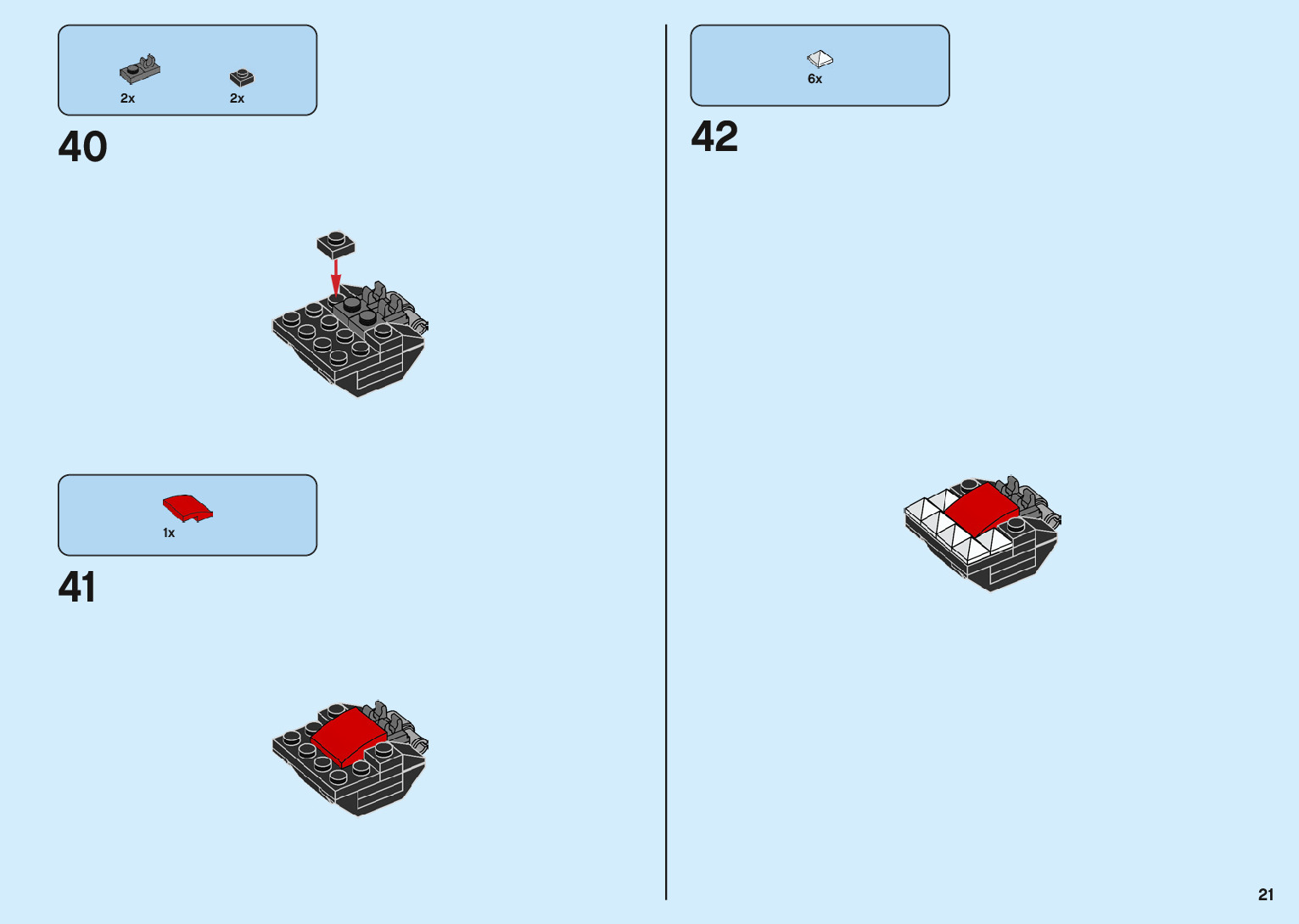 2x 2x

40

1x

41

6x

42

21