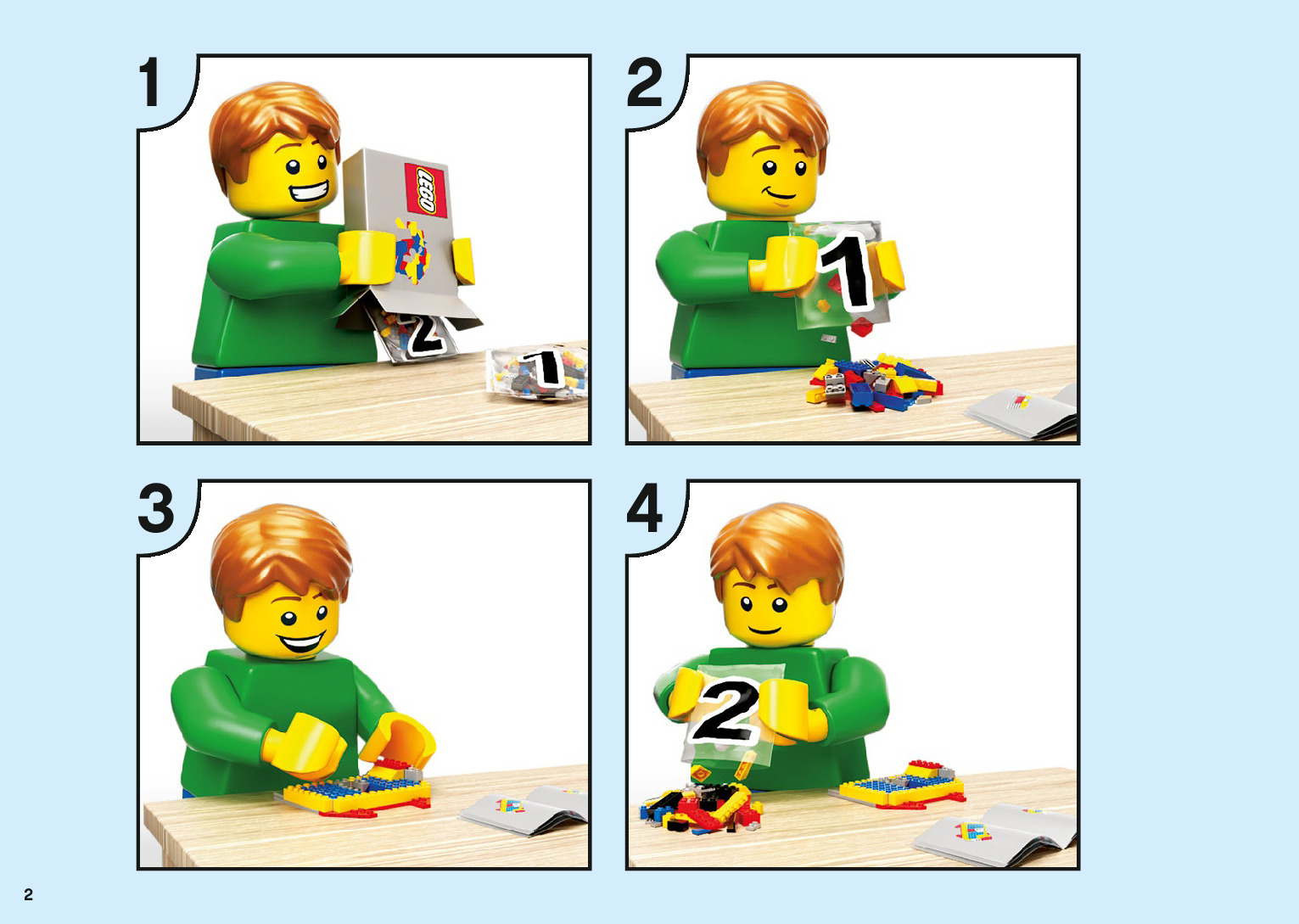 1

LEGO

2

1

2

1

3

4

2

2