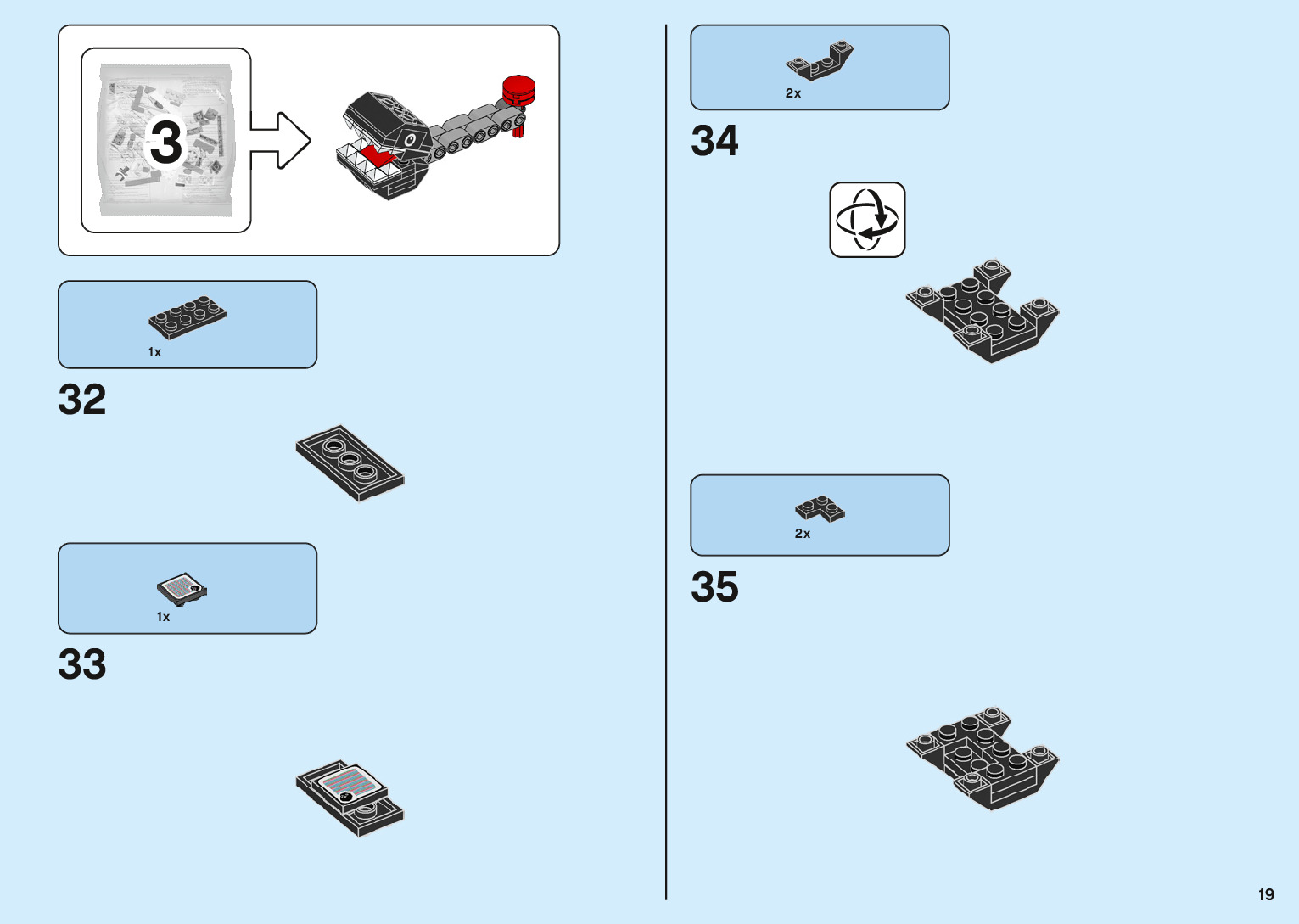 3

1x

32

1x

33

2x

34

2x

35

19