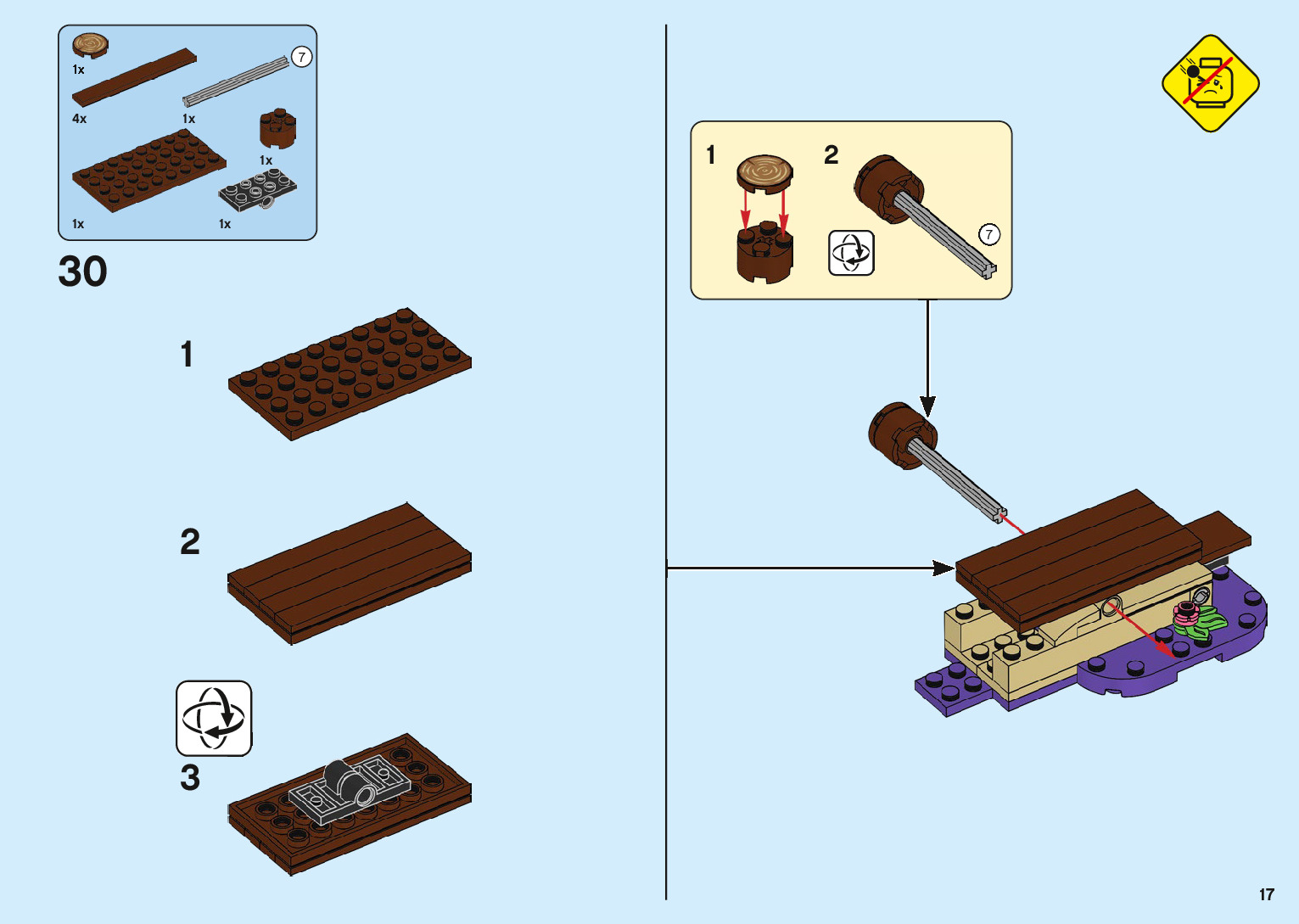 1x
7
4x
1x
1x
1x
1x
30
1
2
3
1
2
7
17