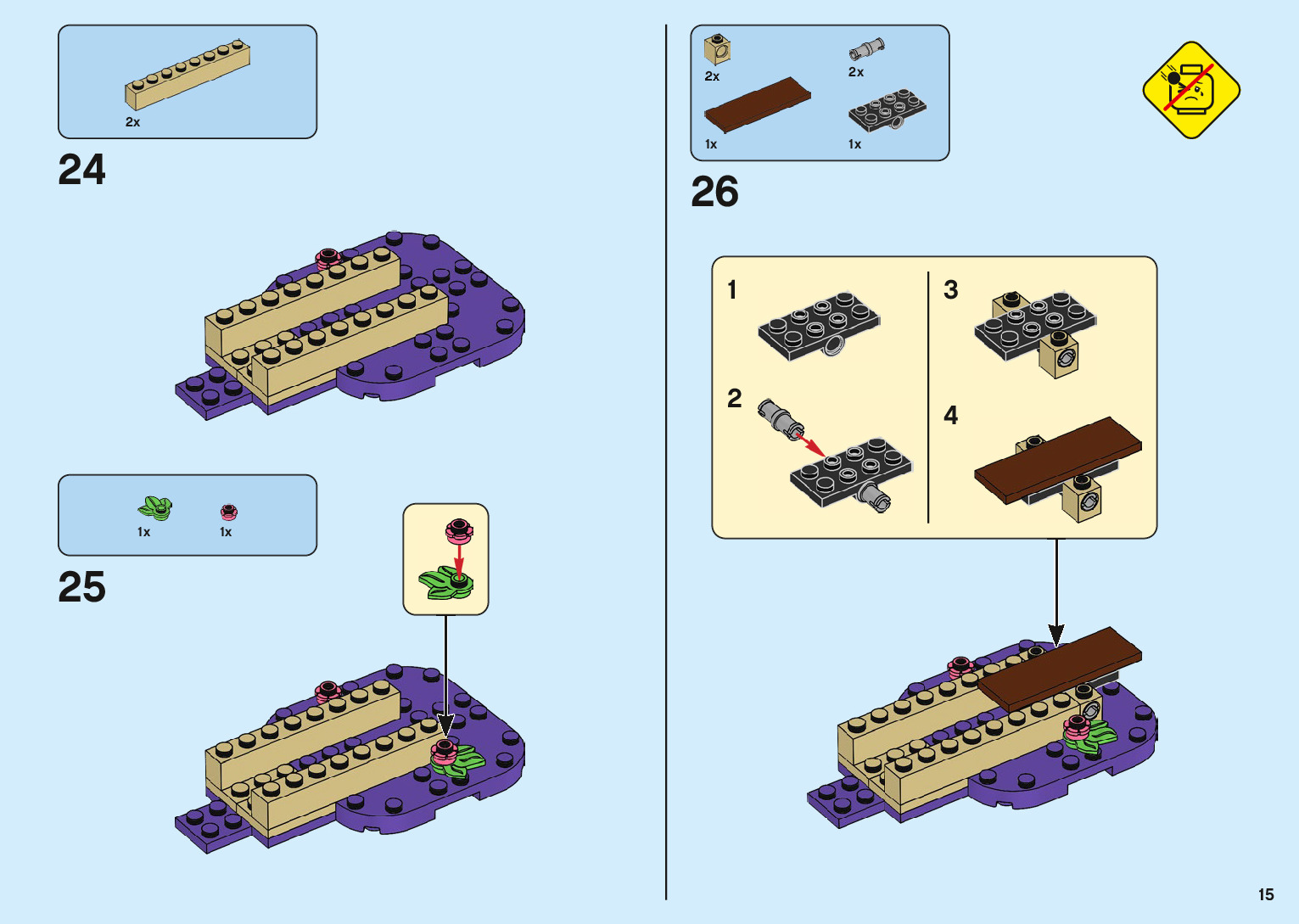 2x

24

1x 1x

25

2x 2x

1x 1x

26

1

2

3

4

15