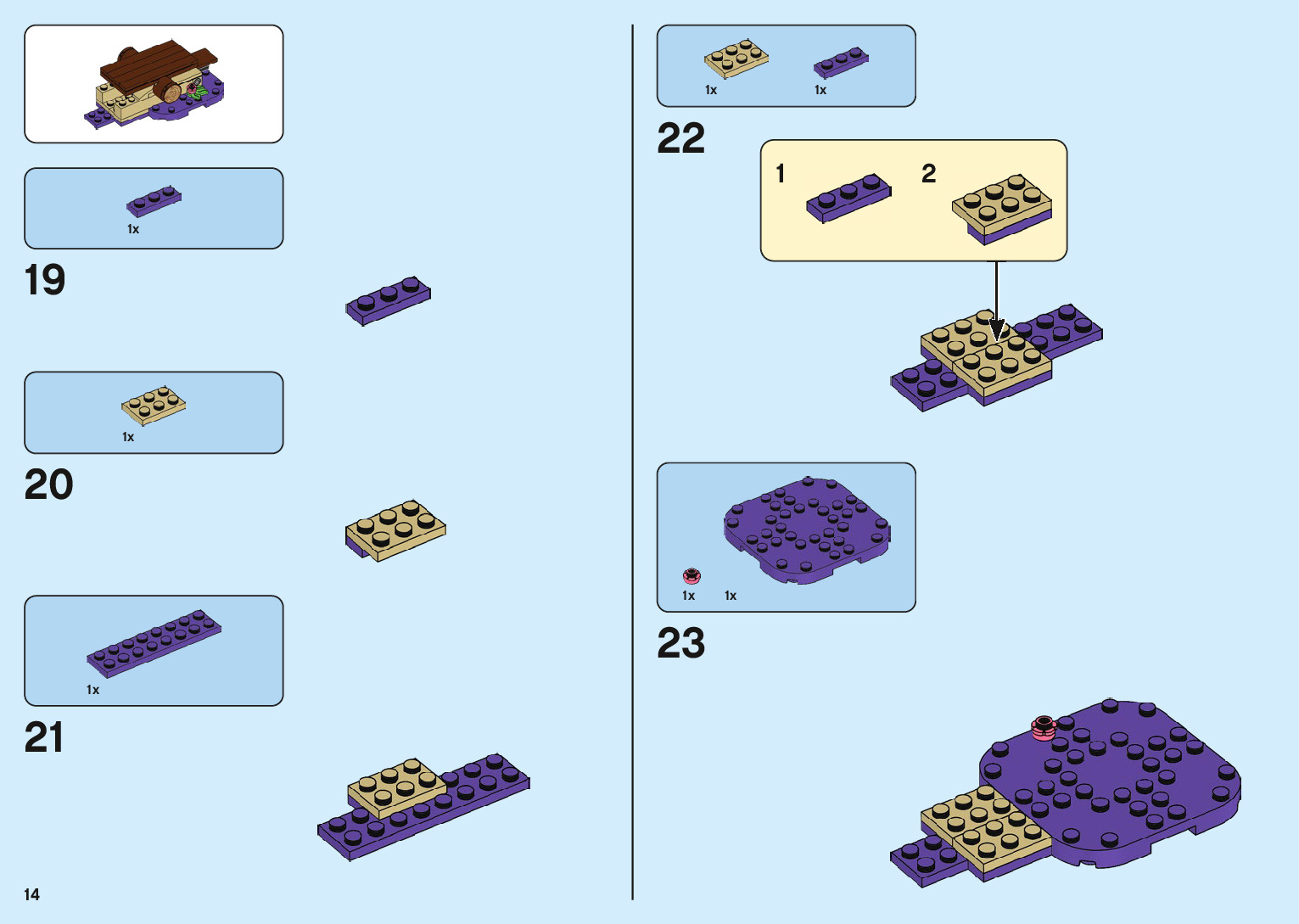 1x

19

1x

20

1x

21

14

1x 1x

22

1

2

1x 1x

23