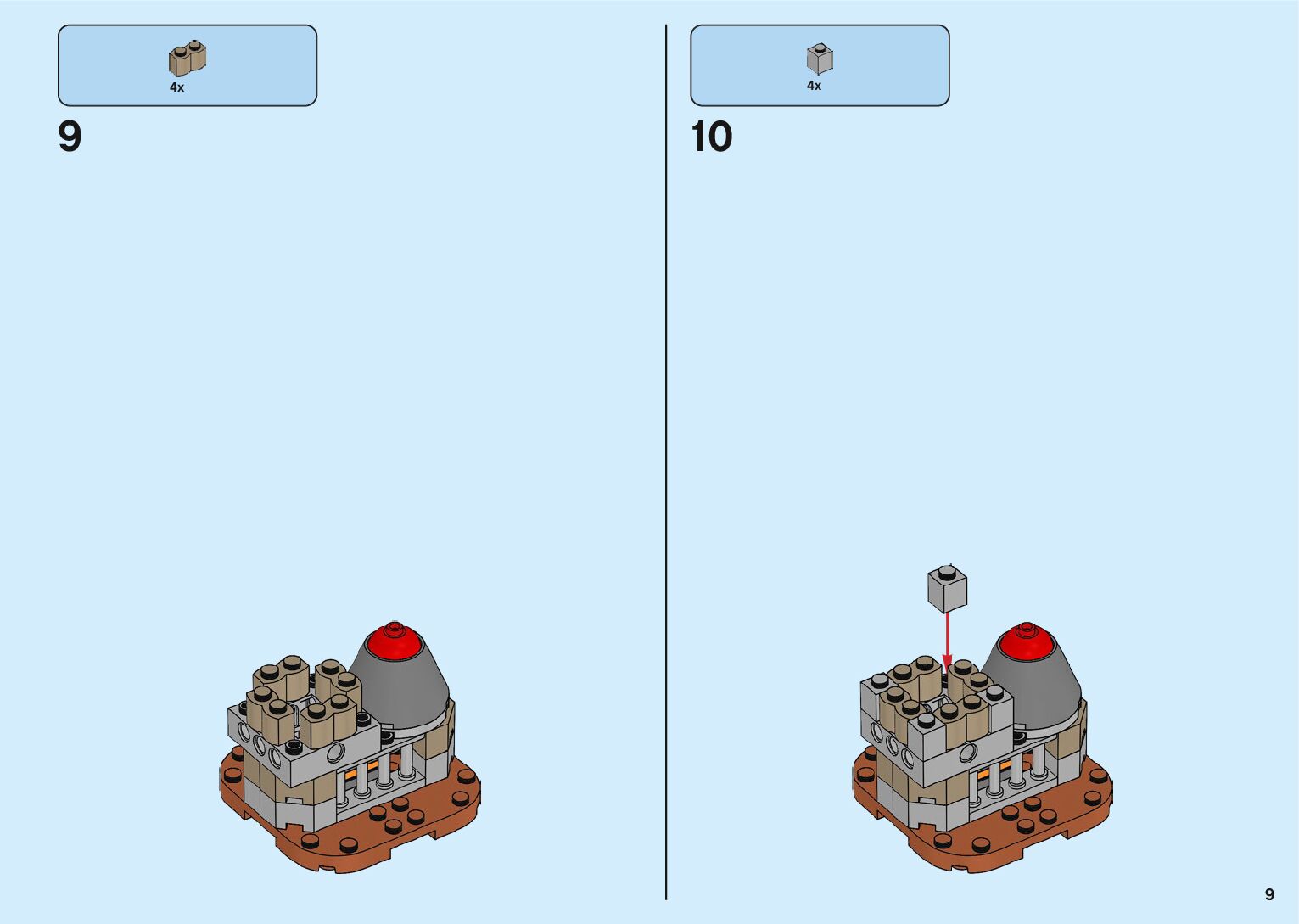 4x

9

4x

10

9