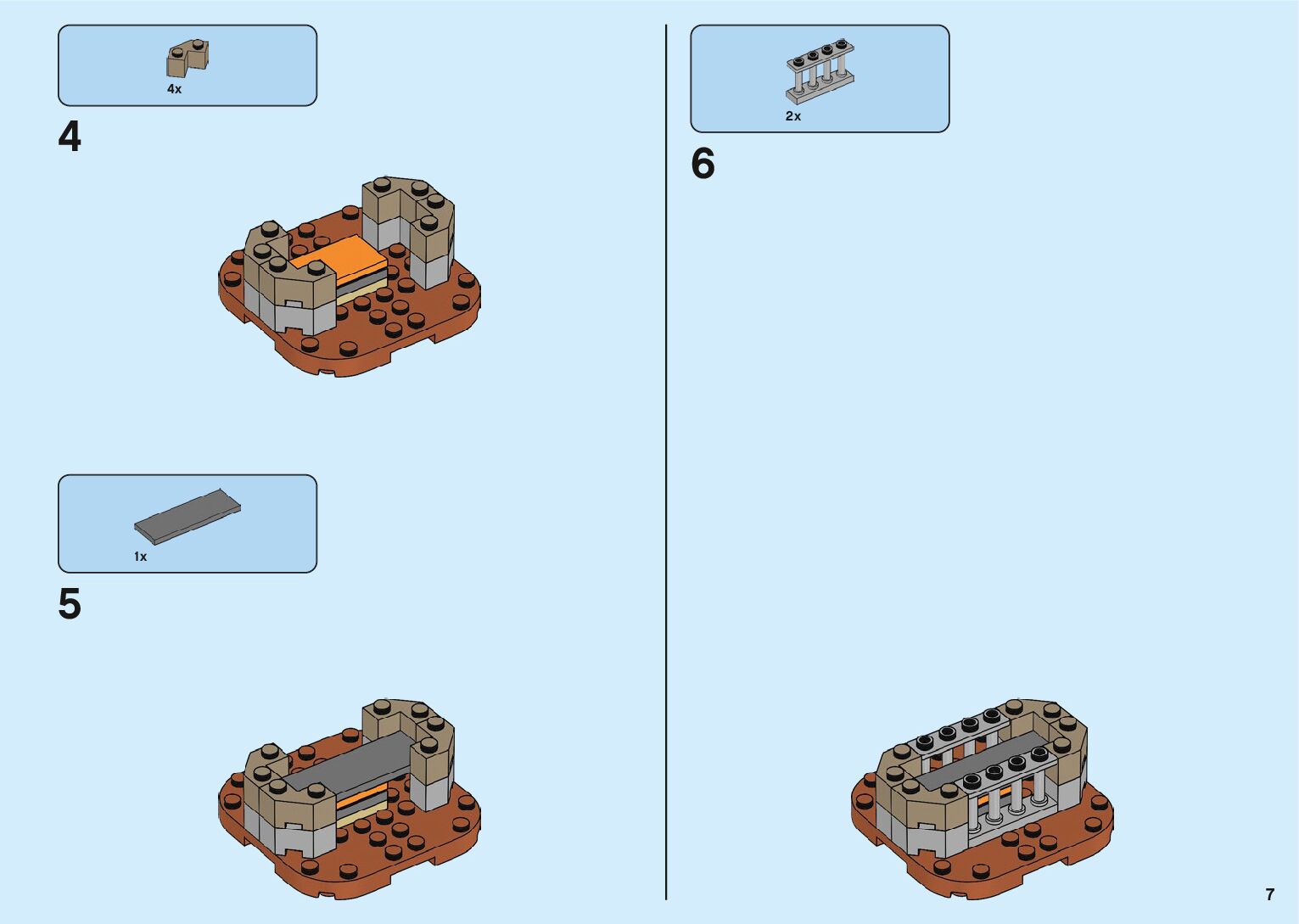 4x

4

1x

5

2x

6

7