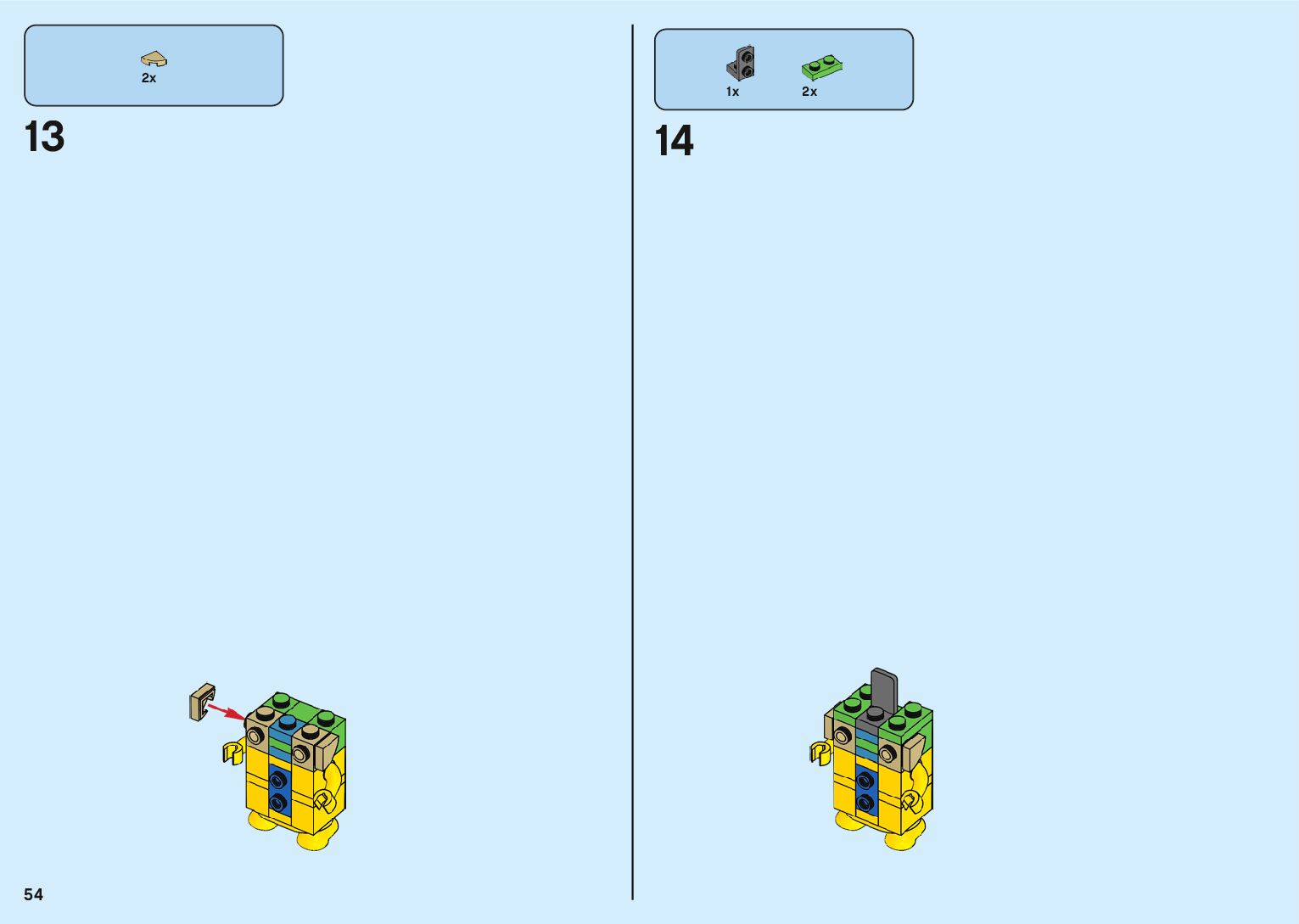 2x

13

1x 2x

14

54