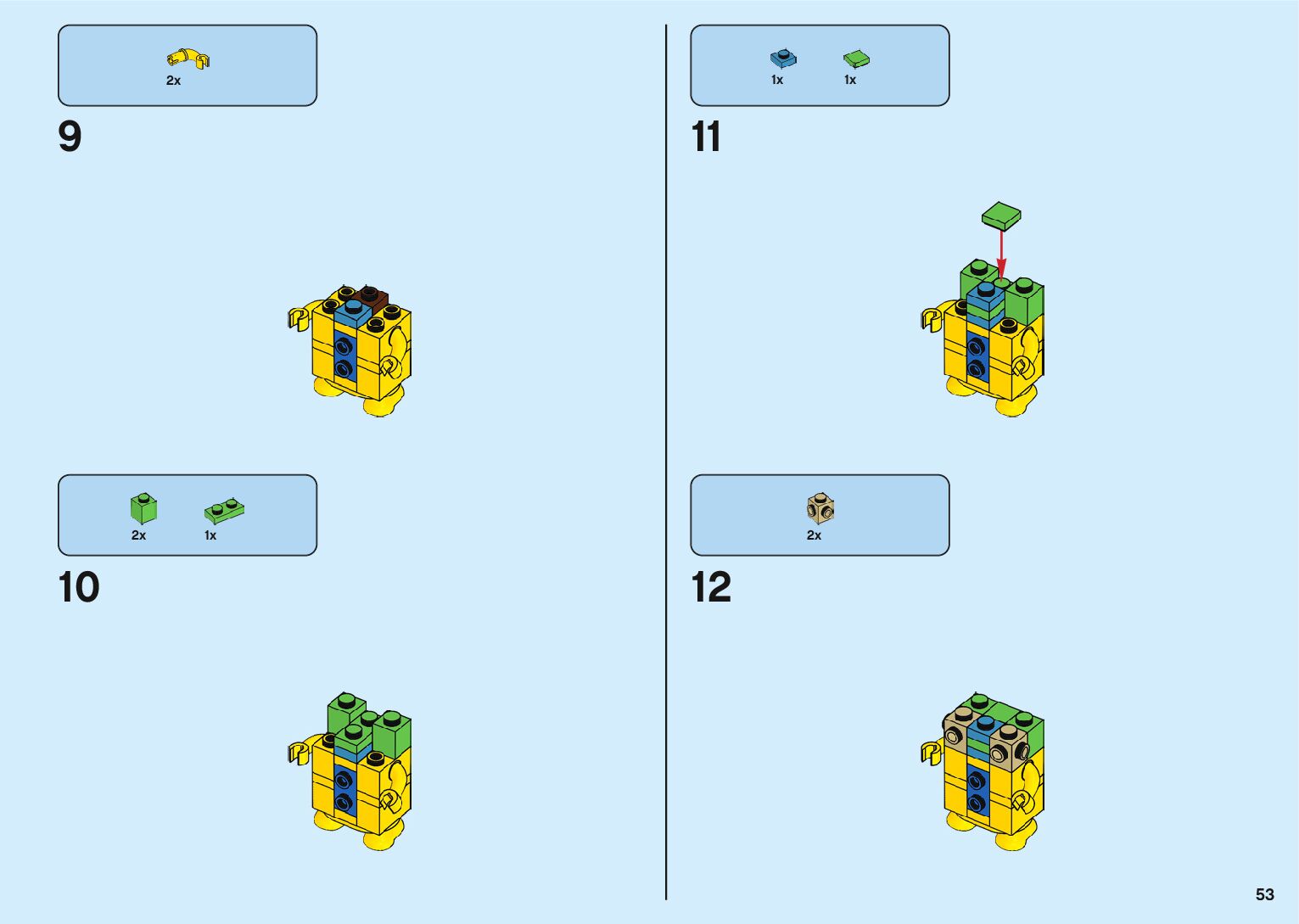 2x

9

2x 1x

10

1x 1x

11

2x

12

53