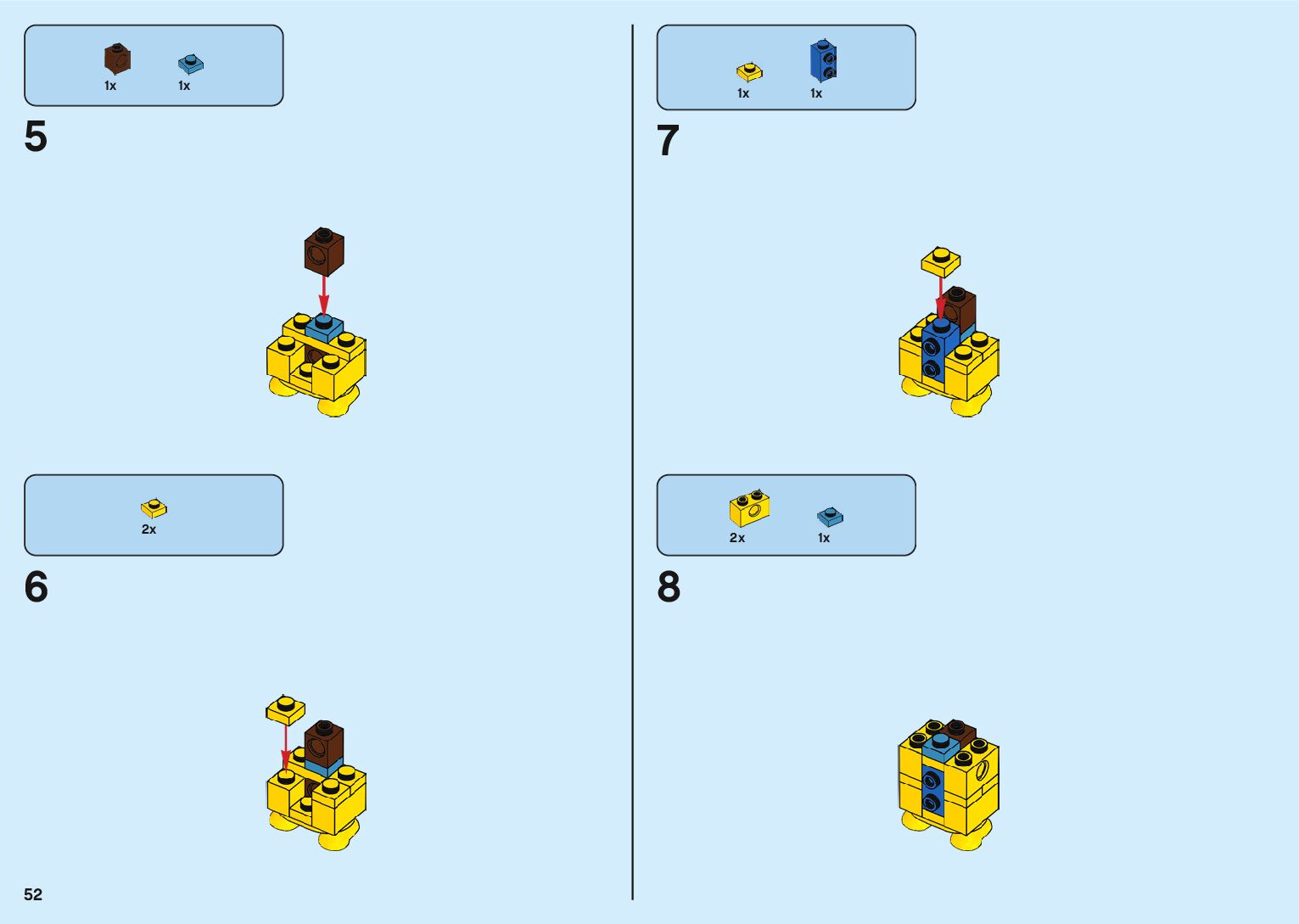 1x 1x

5

2x

6

52

1x 1x

7

2x 1x

8