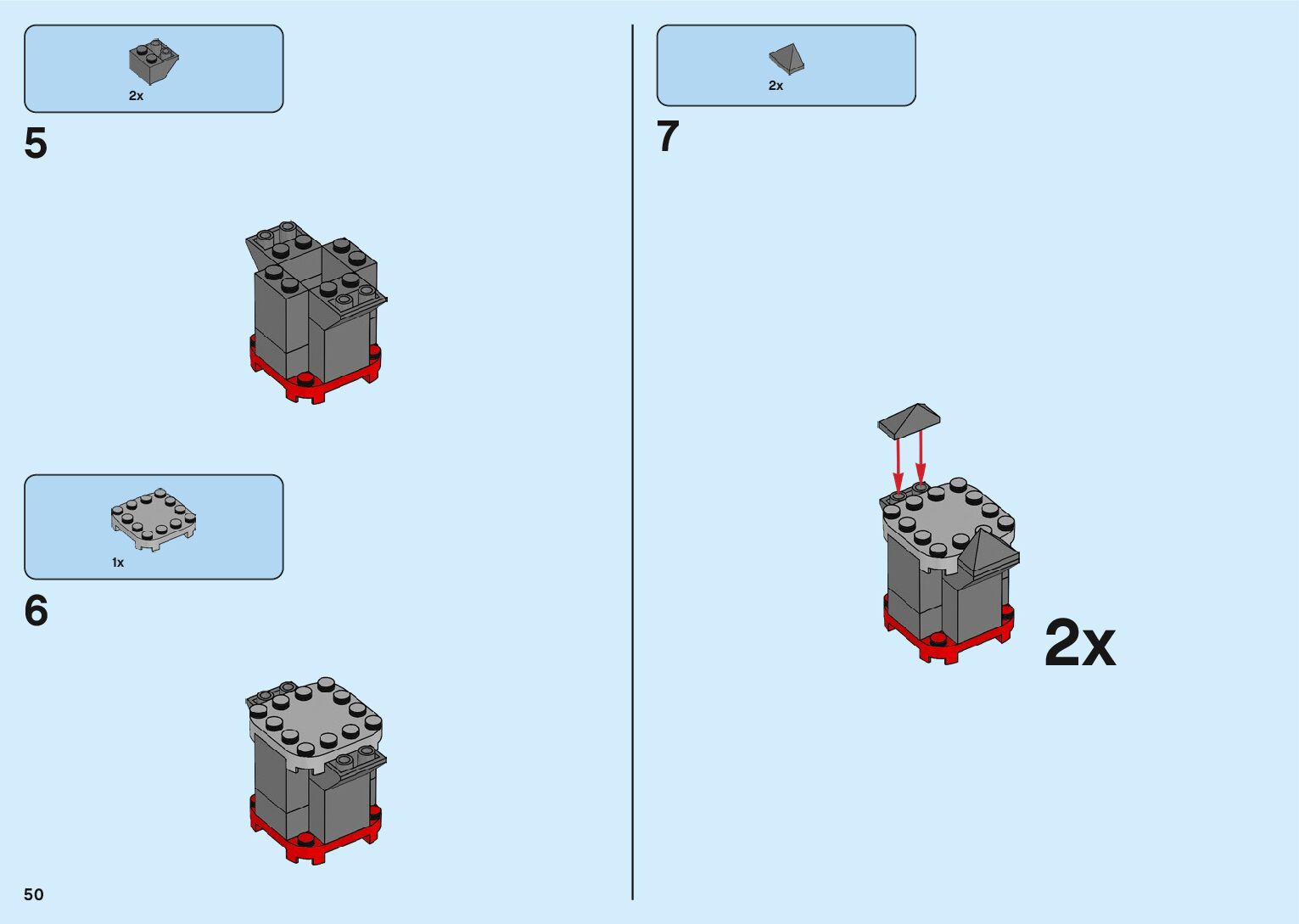 2x

5

1x

6

50

2x

7

2x