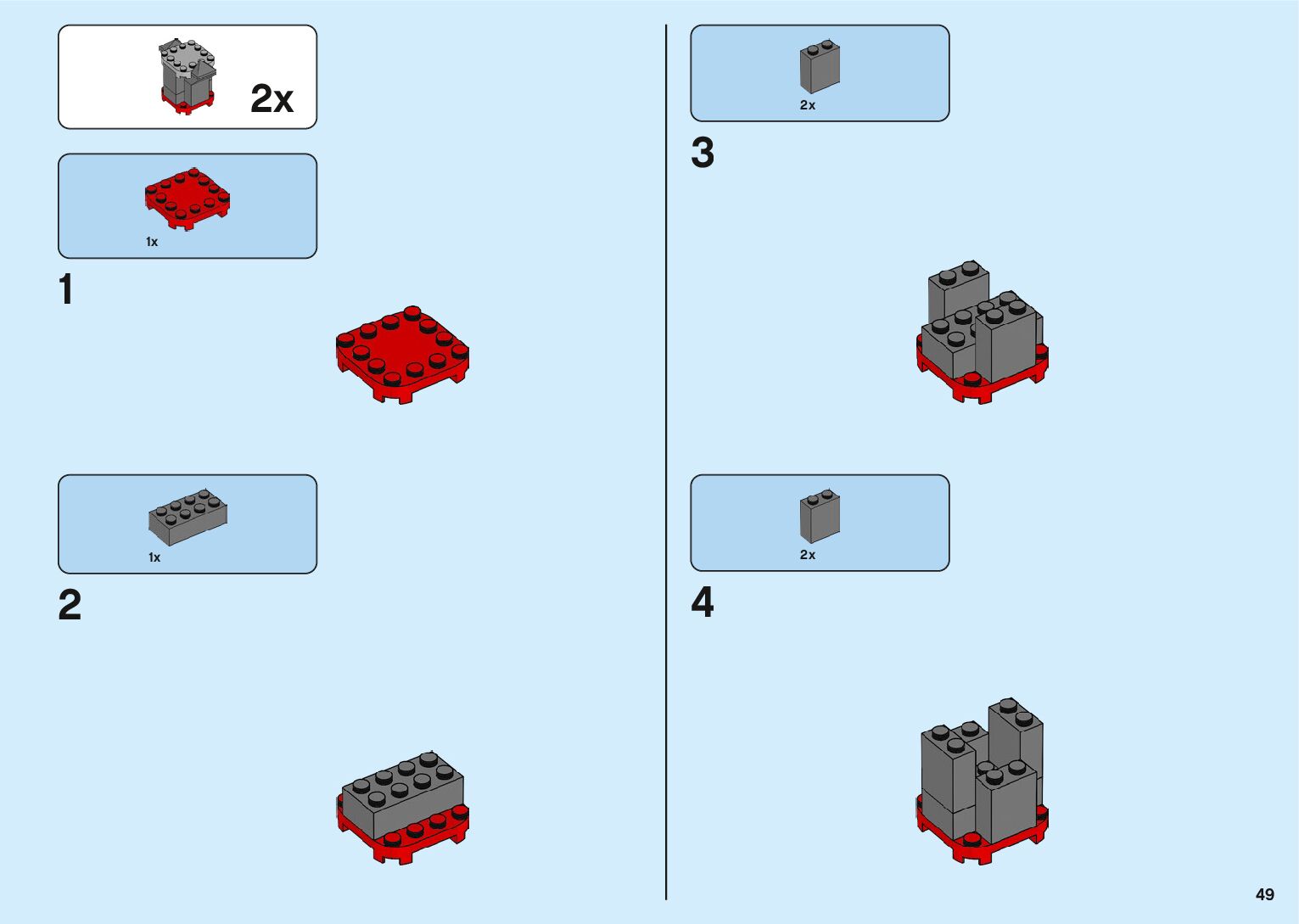 2x

1x

1

1x

2

2x

3

2x

4

49