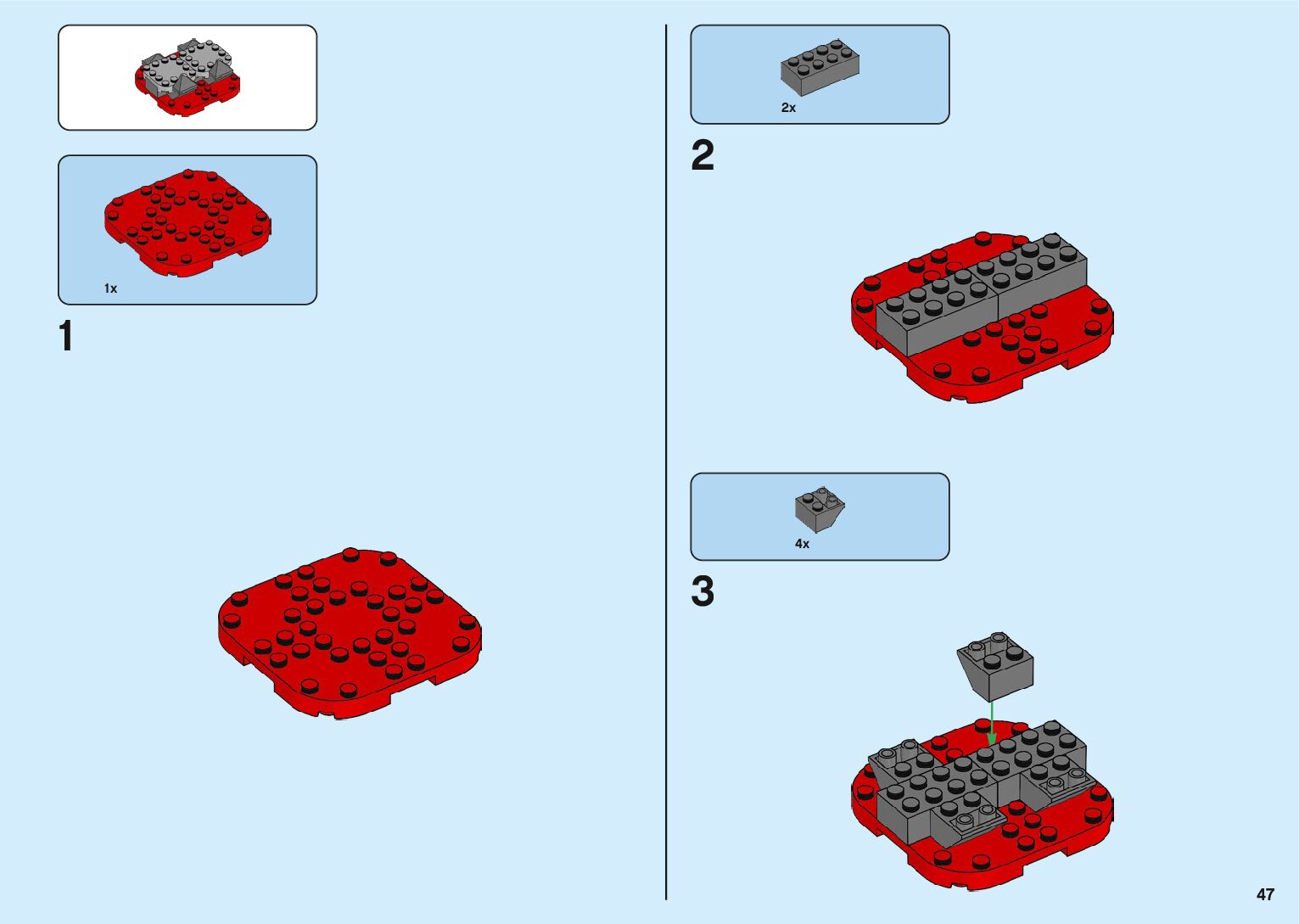 1x

1

2x

2

4x

3

47