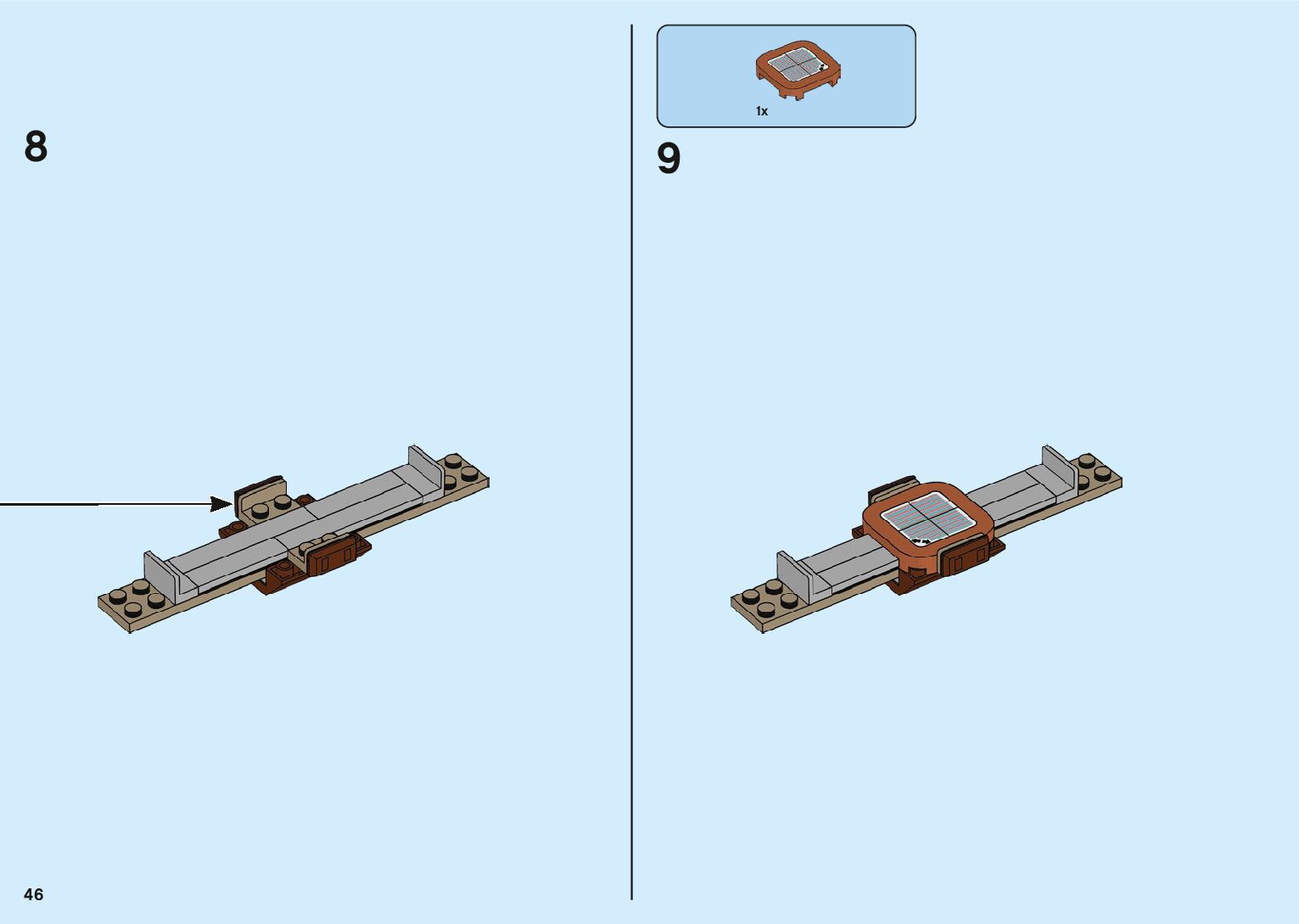 8

1x

9

46