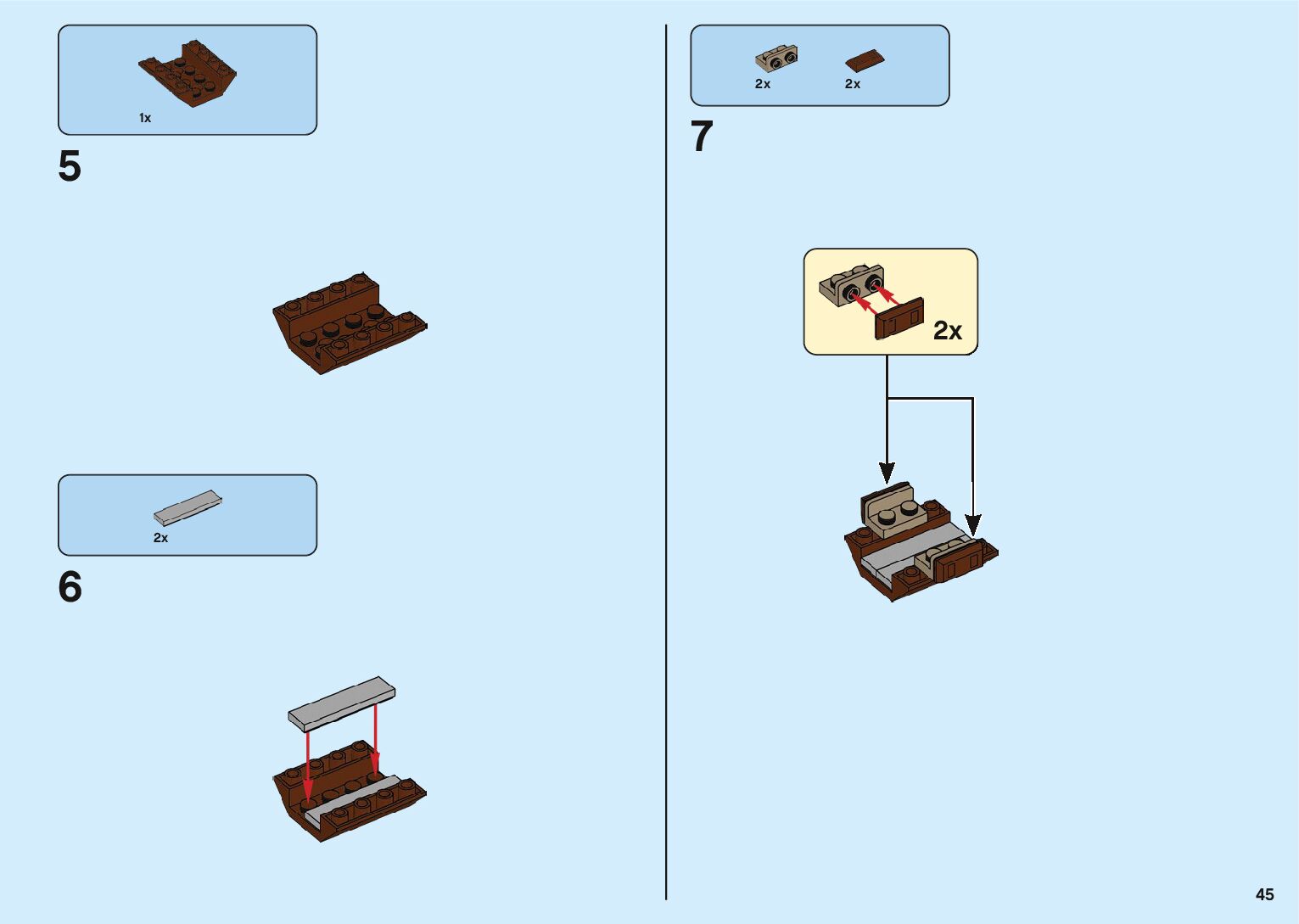 1x

5

2x

6

2x 2x

7

2x

45