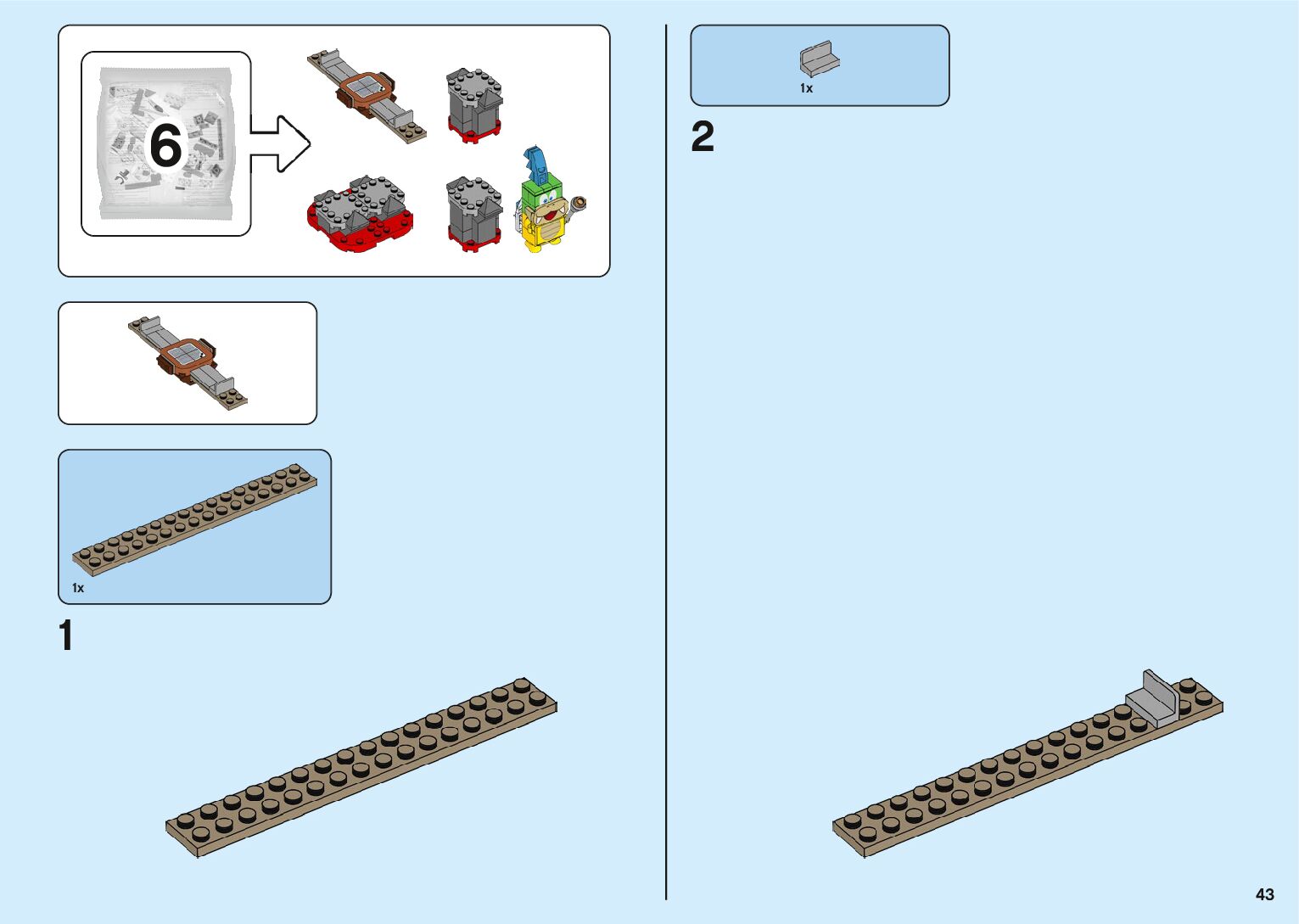 6

1x

1

1x

2

43