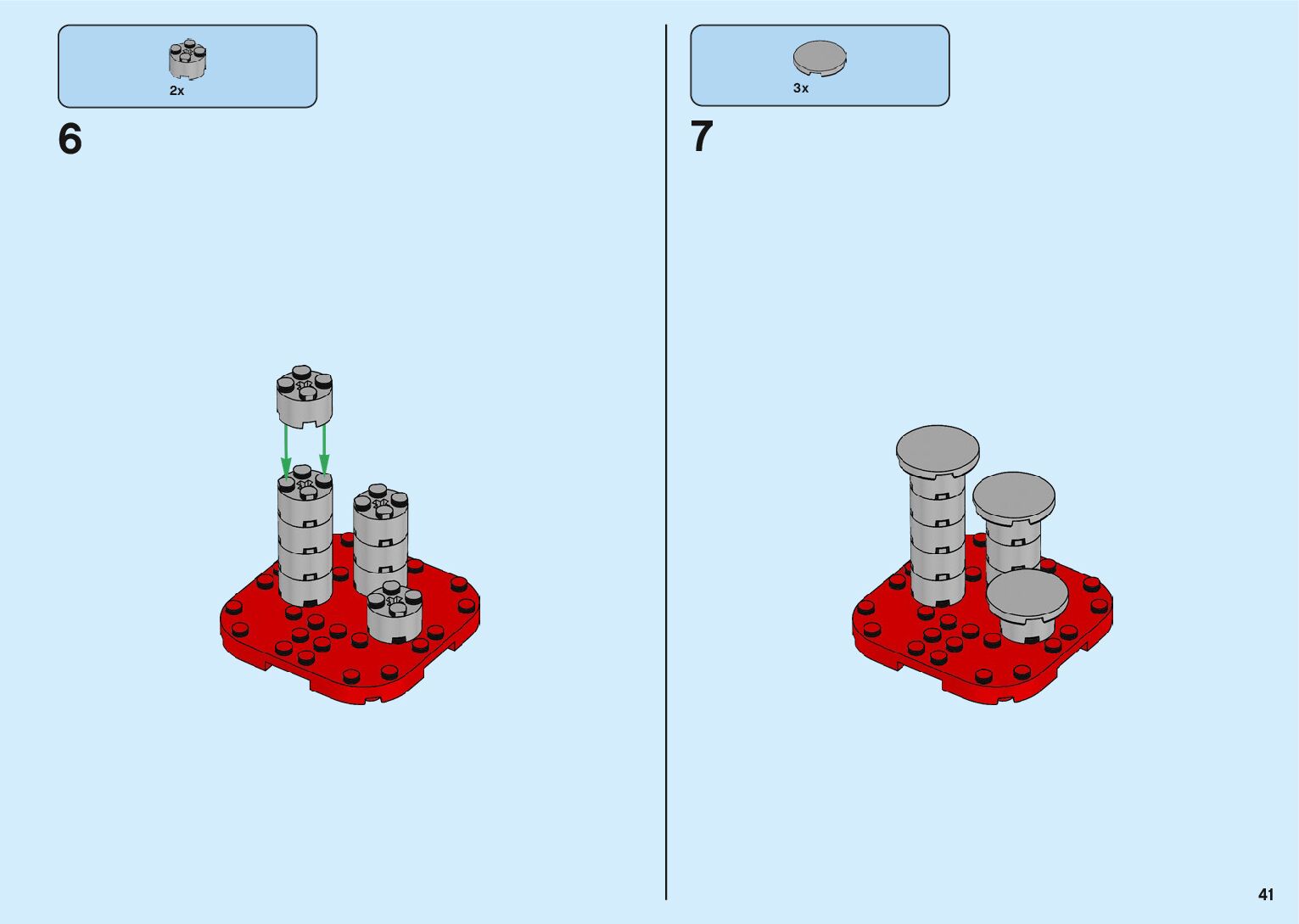 2x

6

3x

7

41