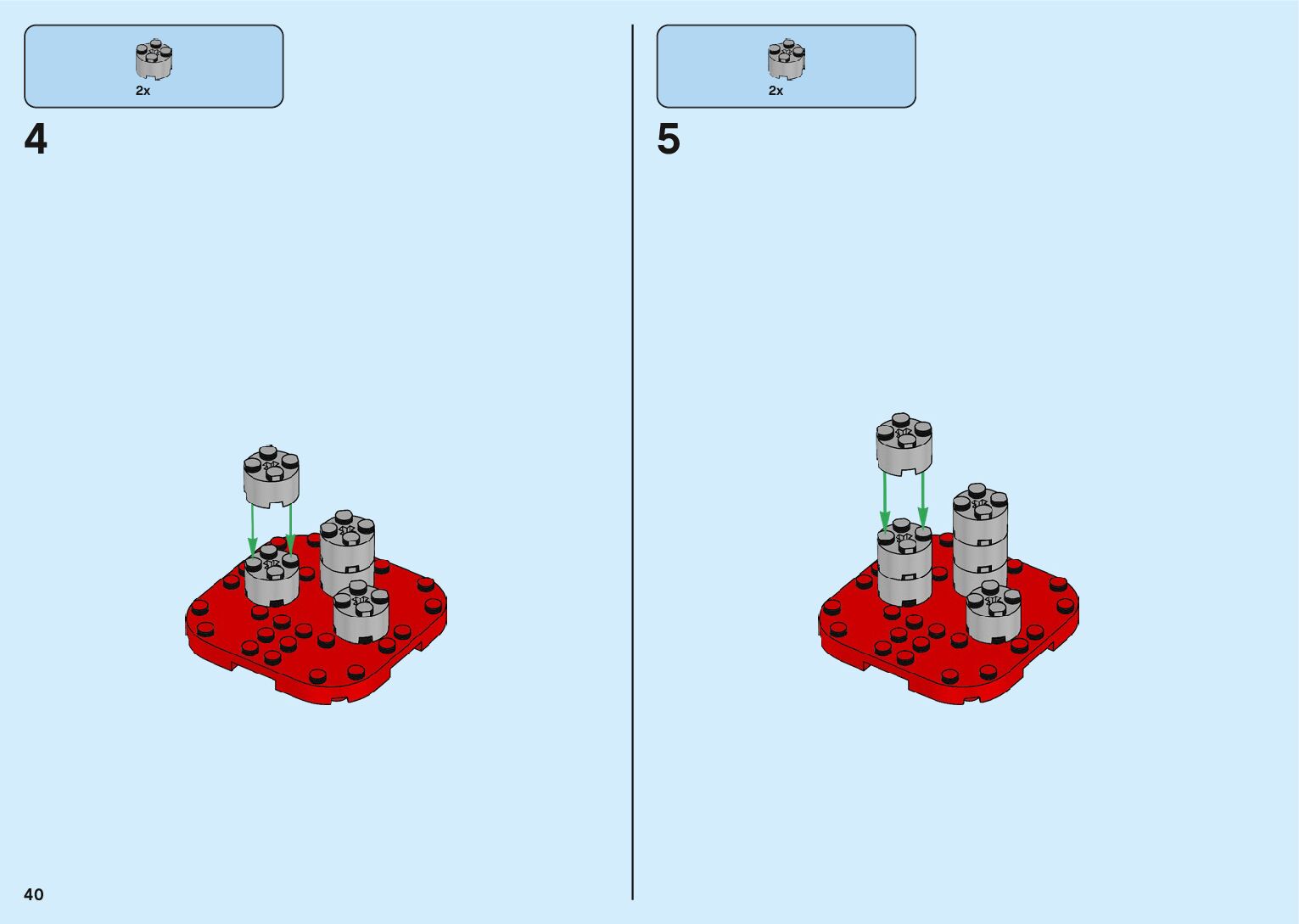 2x

4

2x

5

40