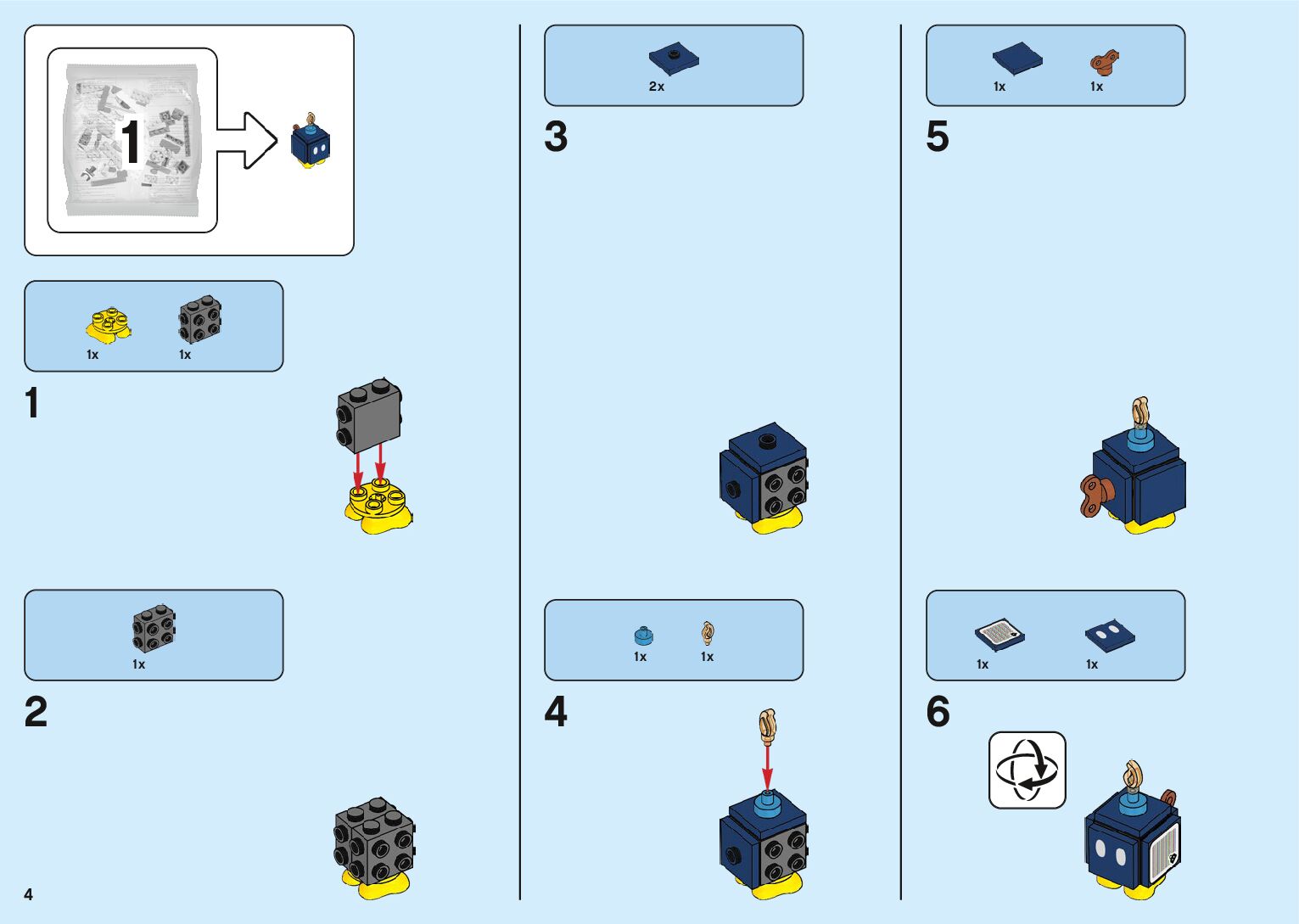 1

1x
1x

1

1x

2

4

2x

3

1x
1x

4

1x
1x

5

1x
1x

6