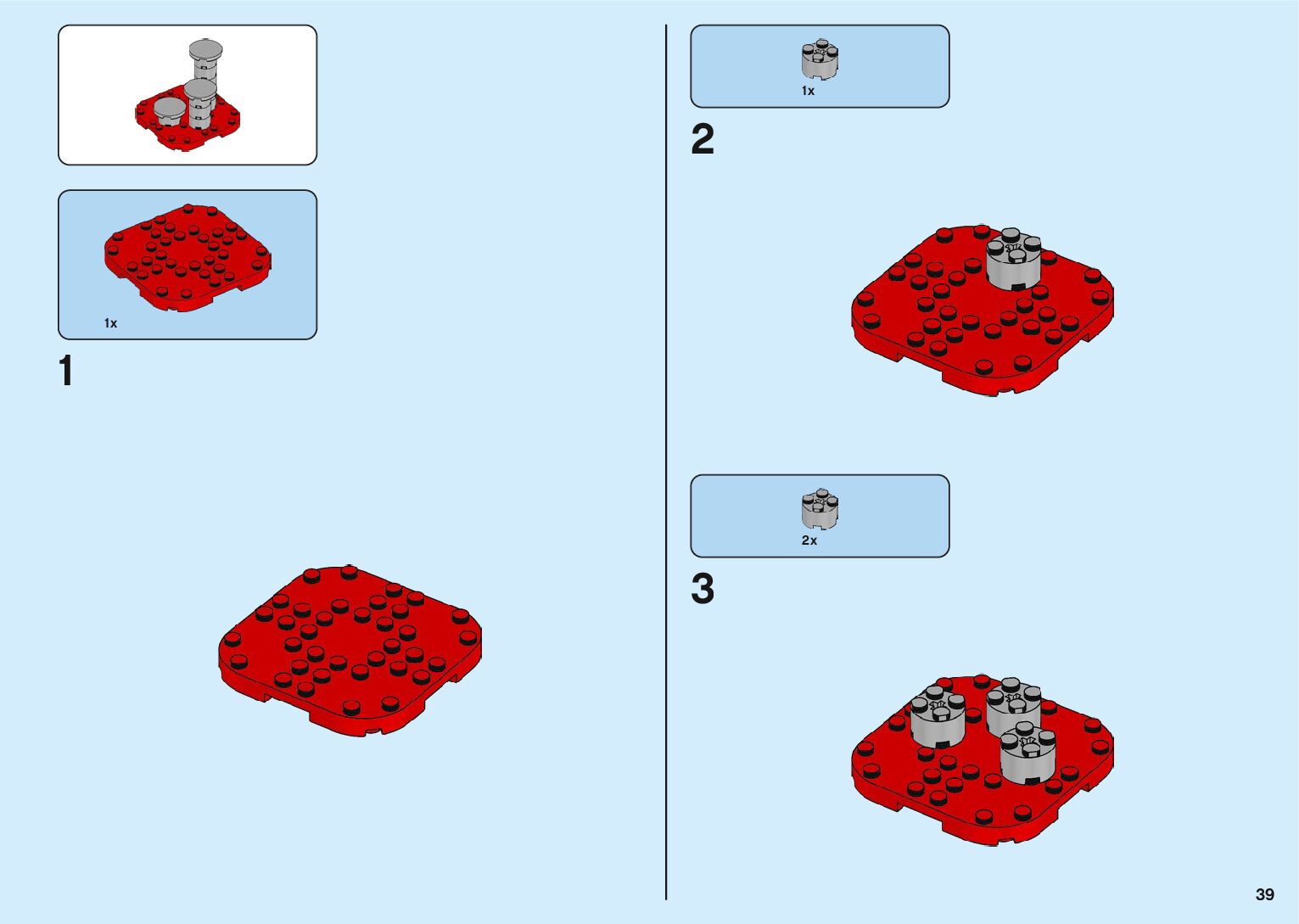 1x

1

1x

2

2x

3

39