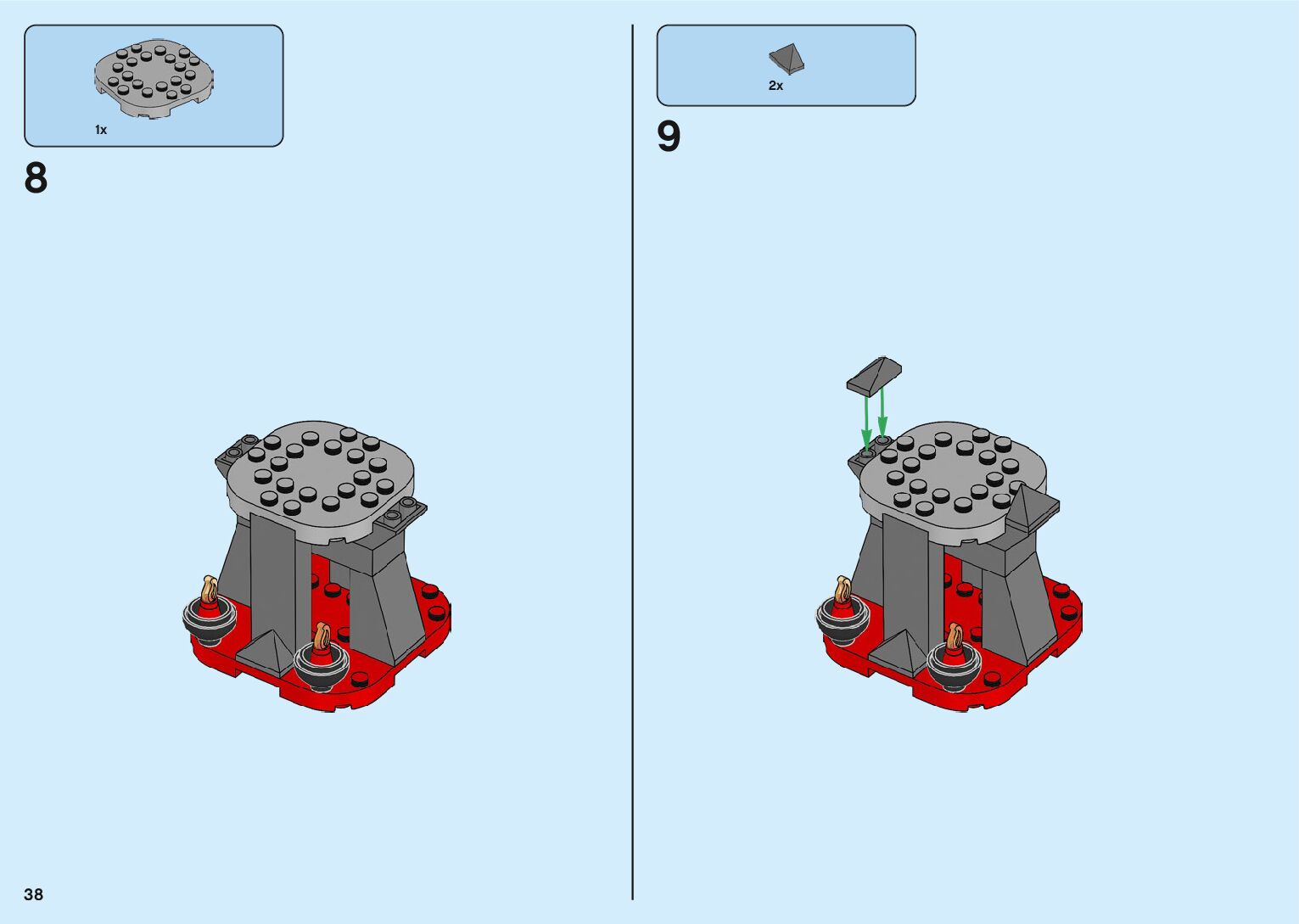 1x

8

2x

9

38