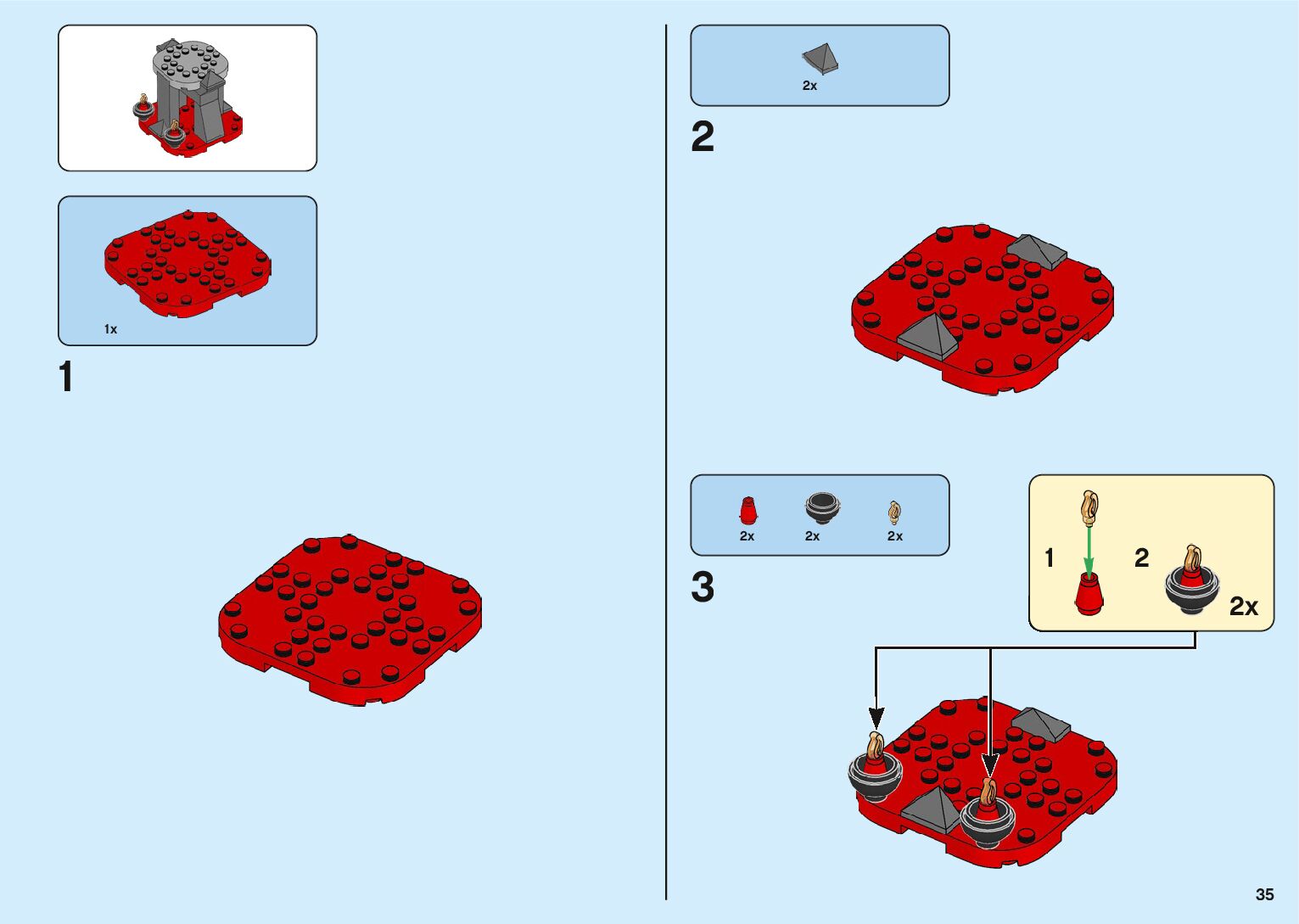 1x

1

2x

2

2x 2x 2x

3

1 2 2x

35