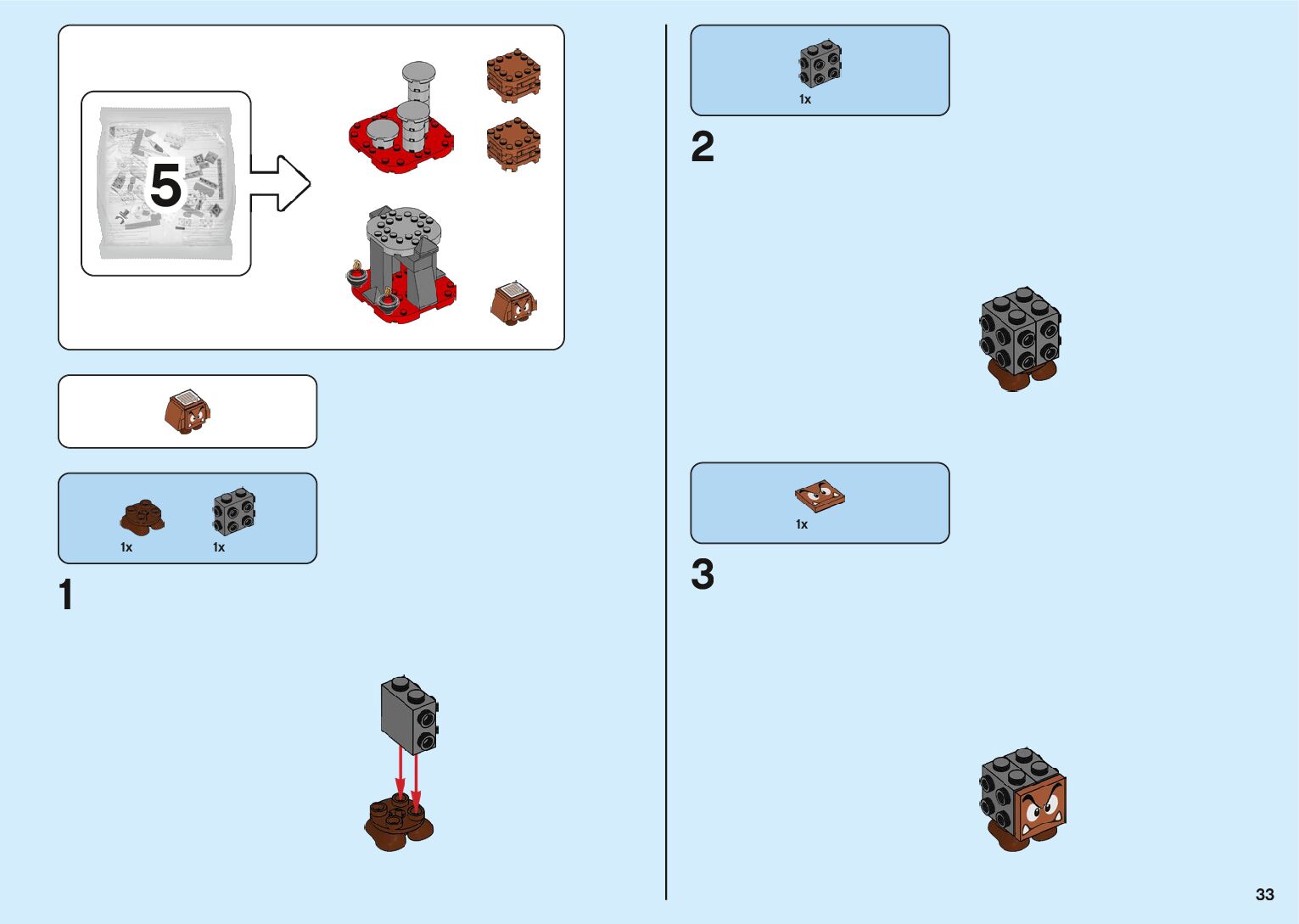 5

1x

1x

1

1x

2

1x

3

33