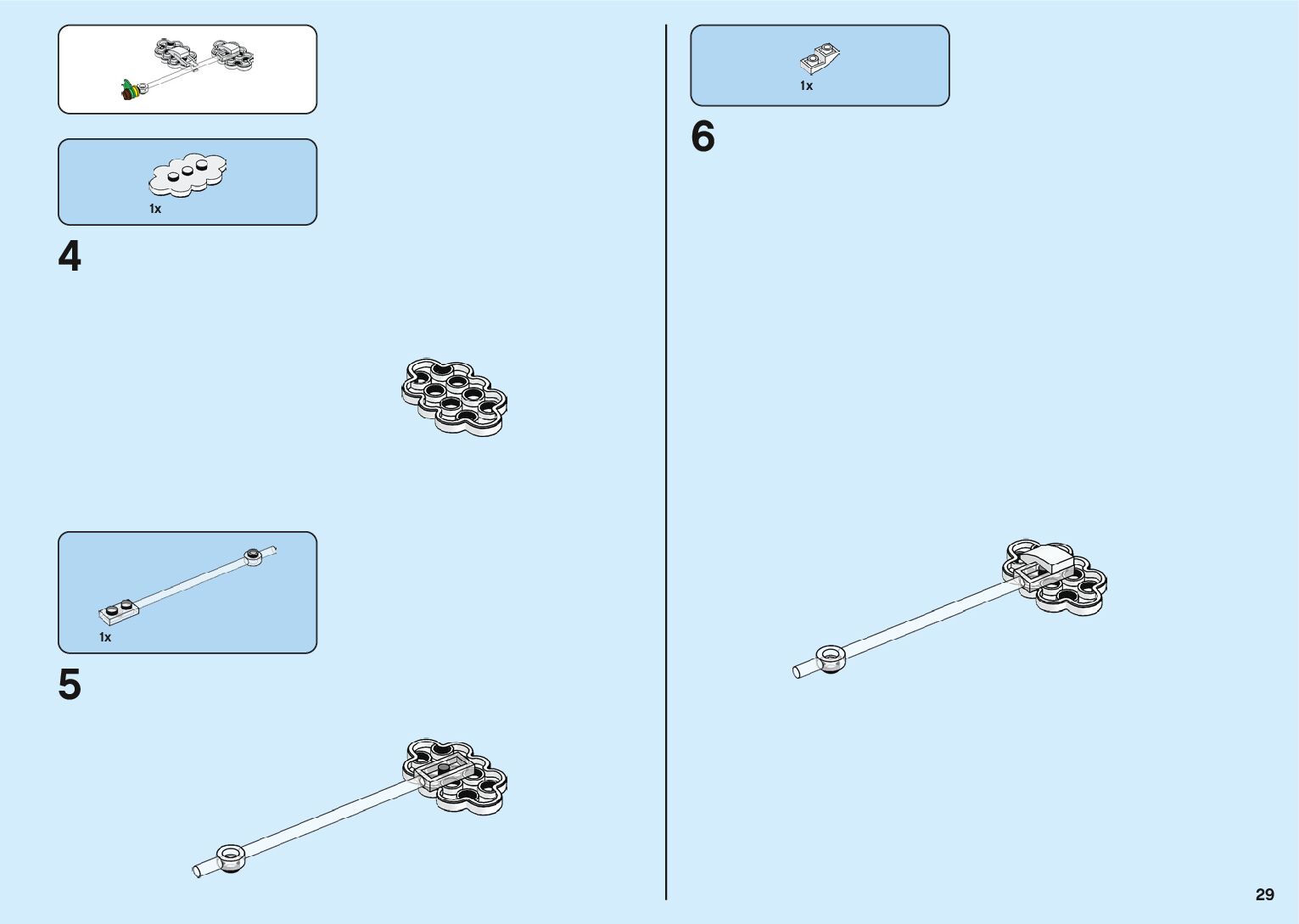 1x

4

1x

5

1x

6

29